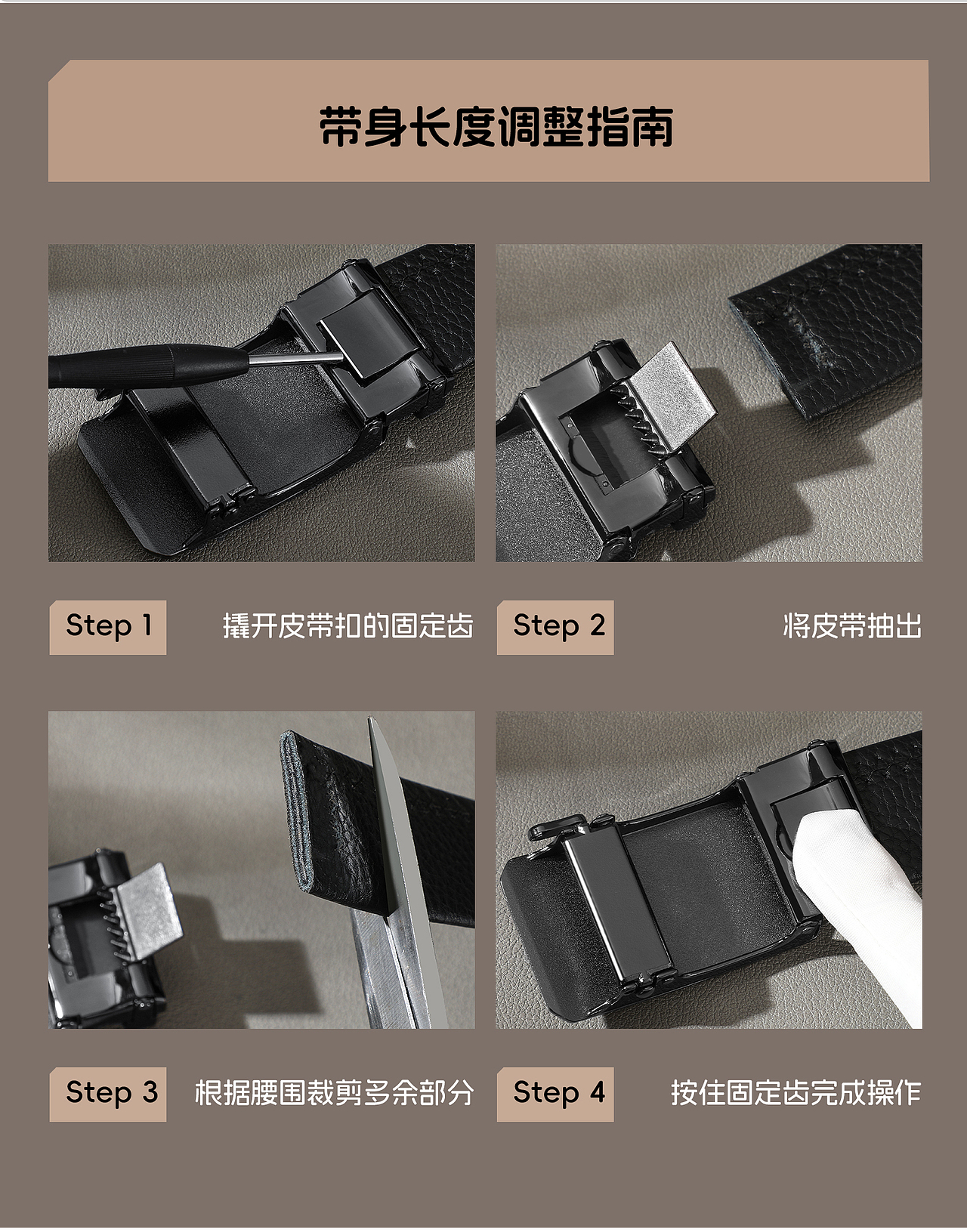 带身长度调整指南

Step 1

撬开皮带扣的固定齿

Step 2

将皮带抽出

Step 3

根据腰围裁剪多余部分

Step 4

按住固定齿完成操作