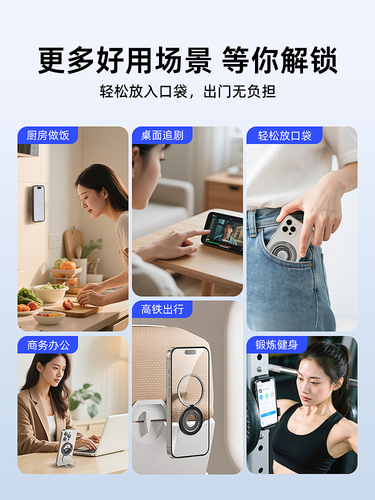 更多好用场景 等你解锁

轻松放入口袋，出门无负担

厨房做饭

桌面追剧

轻松放口袋

高铁出行

商务办公

锻炼健身