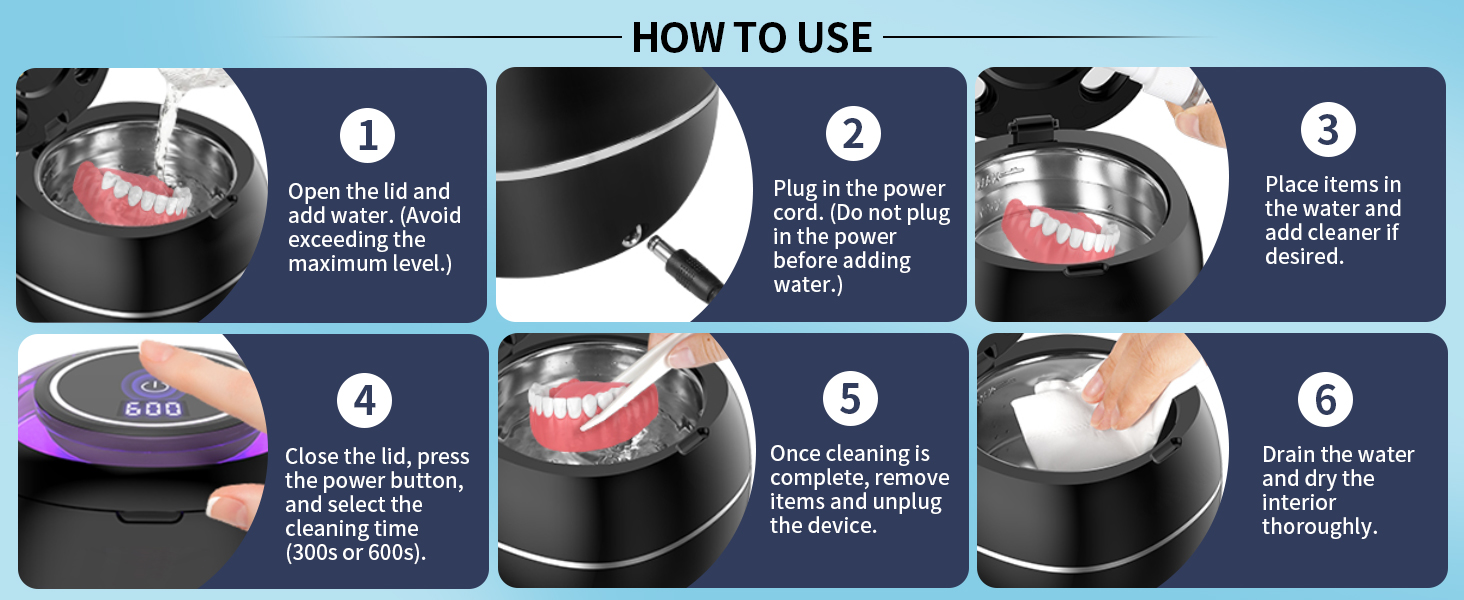 HOW TO USE

1

Open the lid and add water. (Avoid exceeding the maximum level.)

2

Plug in the power cord. (Do not plug in the power before adding water.)

3

Place items in the water and add cleaner if desired.

600

4

Close the lid, press the power button, and select the cleaning time (300s or 600s).

5

Once cleaning is complete, remove items and unplug the device.

6

Drain the water and dry the interior thoroughly.