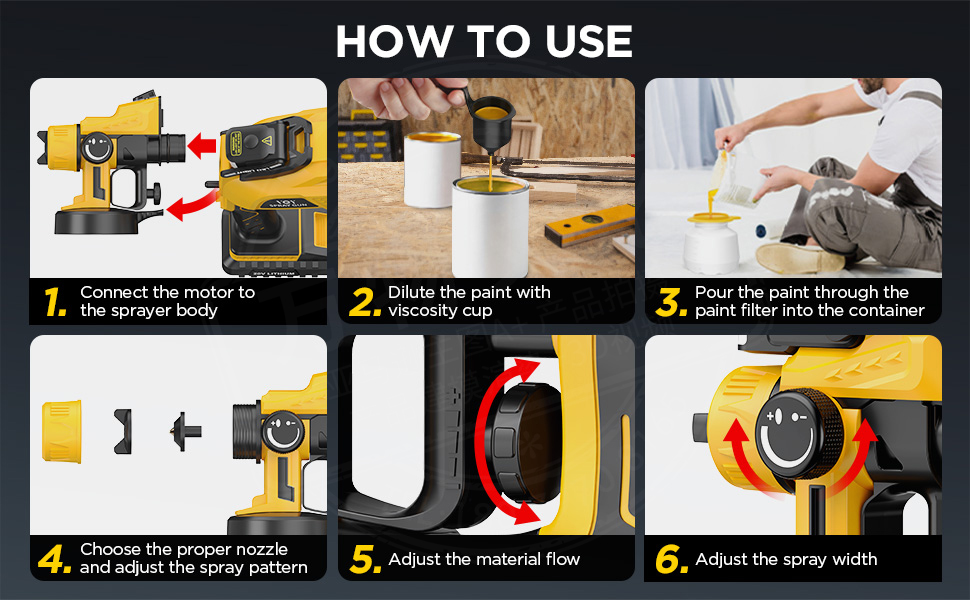 HOW TO USE

1. Connect the motor to the sprayer body

2. Dilute the paint with viscosity cup

3. Pour the paint through the paint filter into the container

4. Choose the proper nozzle and adjust the spray pattern

5. Adjust the material flow

6. Adjust the spray width