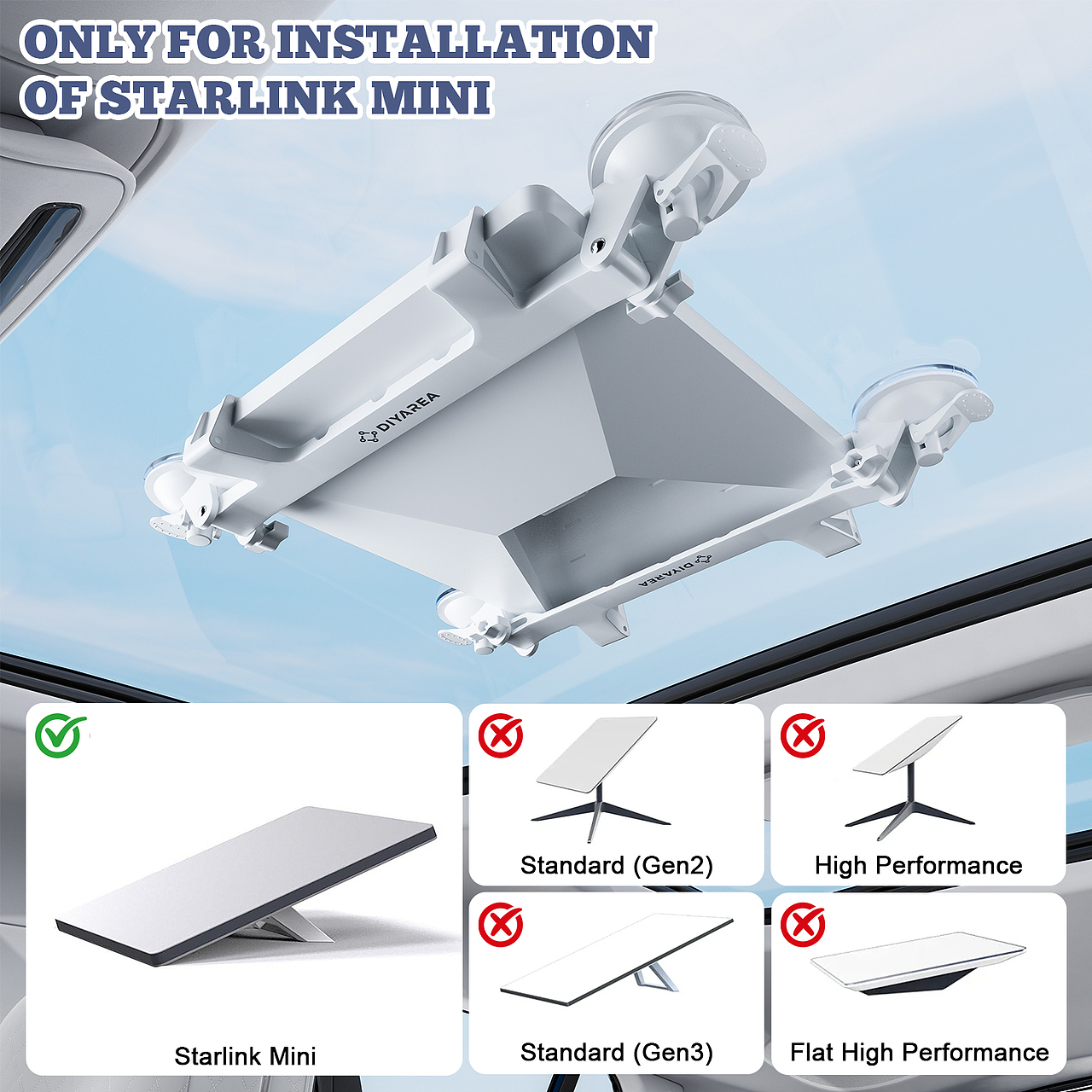 ONLY FOR INSTALLATION OF STARLINK MINI

DIYAREA

DIYAREA

Starlink Mini

Standard (Gen2)

High Performance

Standard (Gen3)

Flat High Performance