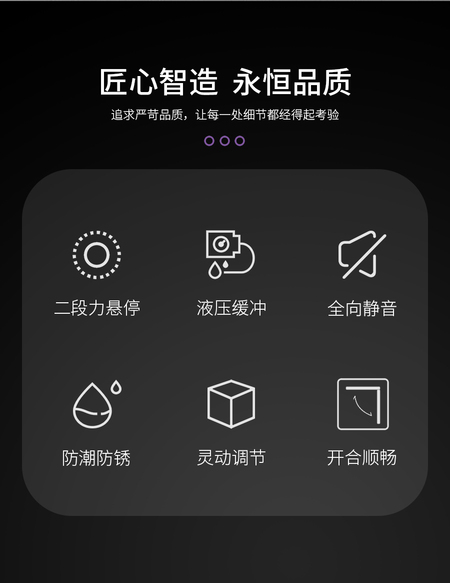 匠心智造 永恒品质

追求严苛品质，让每一处细节都经得起考验

二段力悬停

液压缓冲

全向静音

防潮防锈

灵动调节

开合顺畅