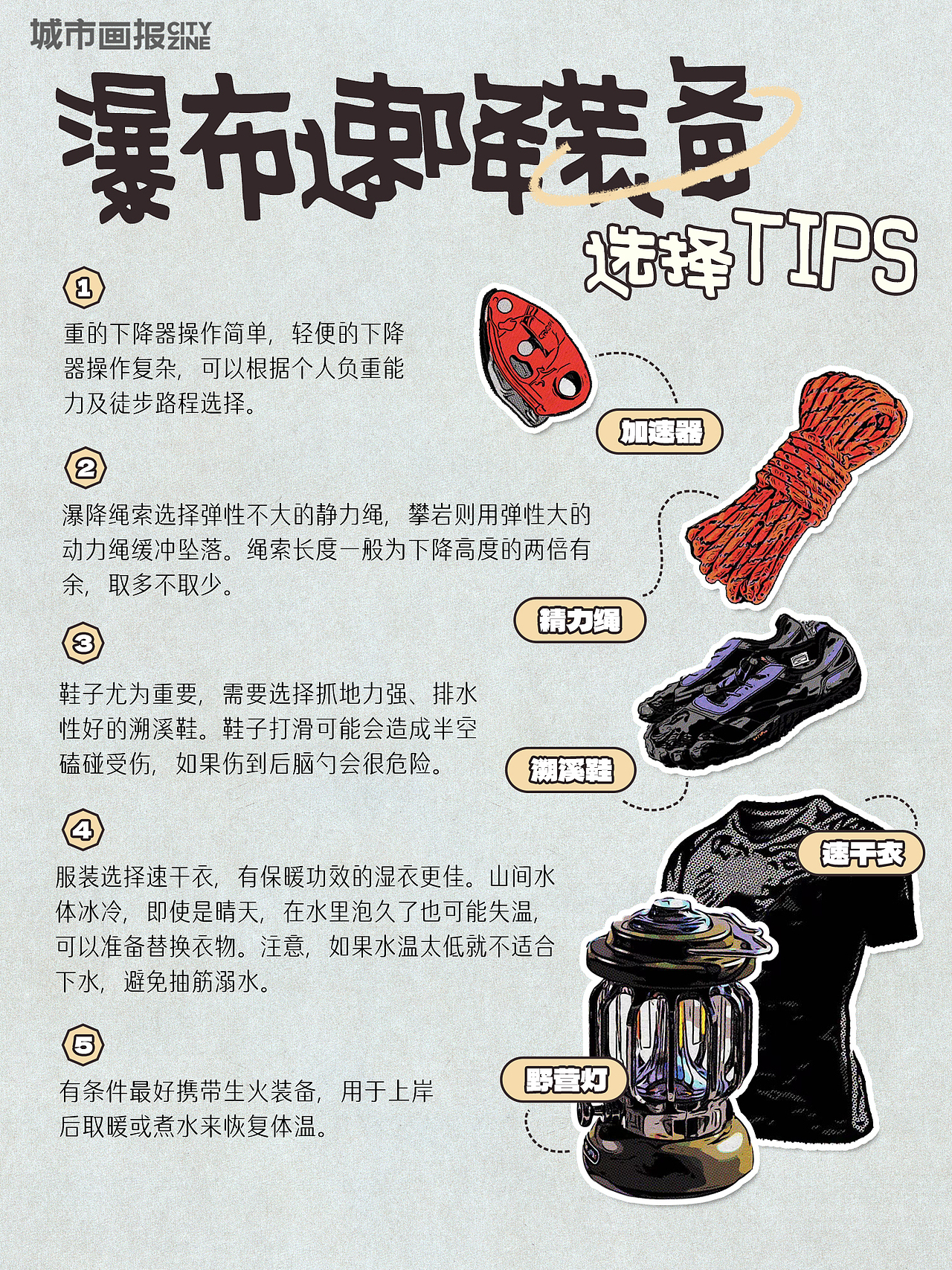 城市画报 CITY ZINE

瀑布速降装备

选择TIPS

1

重的下降器操作简单，轻便的下降器操作复杂，可以根据个人负重能力及徒步路程选择。

加速器

2

瀑降绳索选择弹性不大的静力绳，攀岩则用弹性大的动力绳缓冲坠落。绳索长度一般为下降高度的两倍有余，取多不取少。

精力绳

3

鞋子尤为重要，需要选择抓地力强、排水性好的溯溪鞋。鞋子打滑可能会造成半空磕碰受伤，如果伤到后脑勺会很危险。

溯溪鞋

4

服装选择速干衣，有保暖功效的湿衣更佳。山间水体冰冷，即使是晴天，在水里泡久了也可能失温，可以准备替换衣物。注意，如果水温太低就不适合下水，避免抽筋溺水。

速干衣

5

有条件最好携带生火装备，用于上岸后取暖或煮水来恢复体温。

野营灯