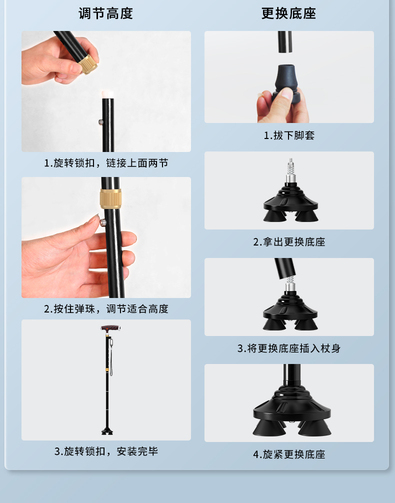 调节高度

1.旋转锁扣，链接上面两节

2.按住弹珠，调节适合高度

3.旋转锁扣，安装完毕

更换底座

1.拔下脚套

2.拿出更换底座

3.将更换底座插入杖身

4.旋紧更换底座