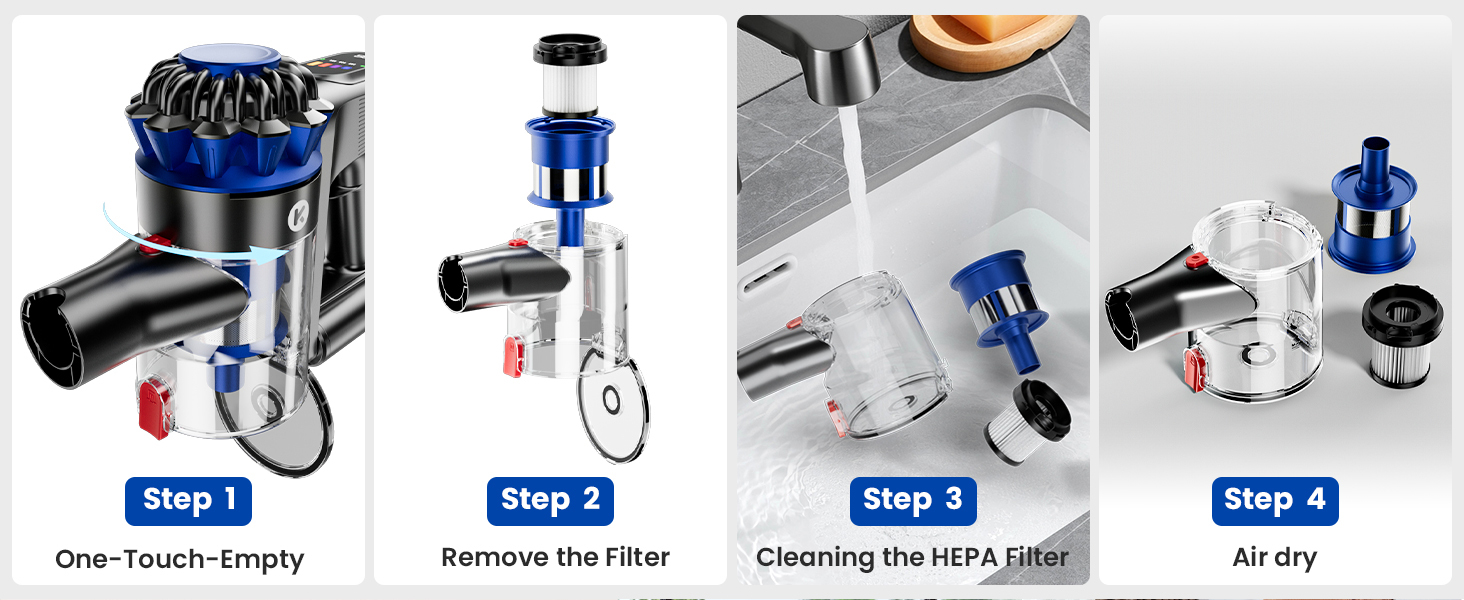 Step 1
One-Touch-Empty

Step 2
Remove the Filter

Step 3
Cleaning the HEPA Filter

Step 4
Air dry