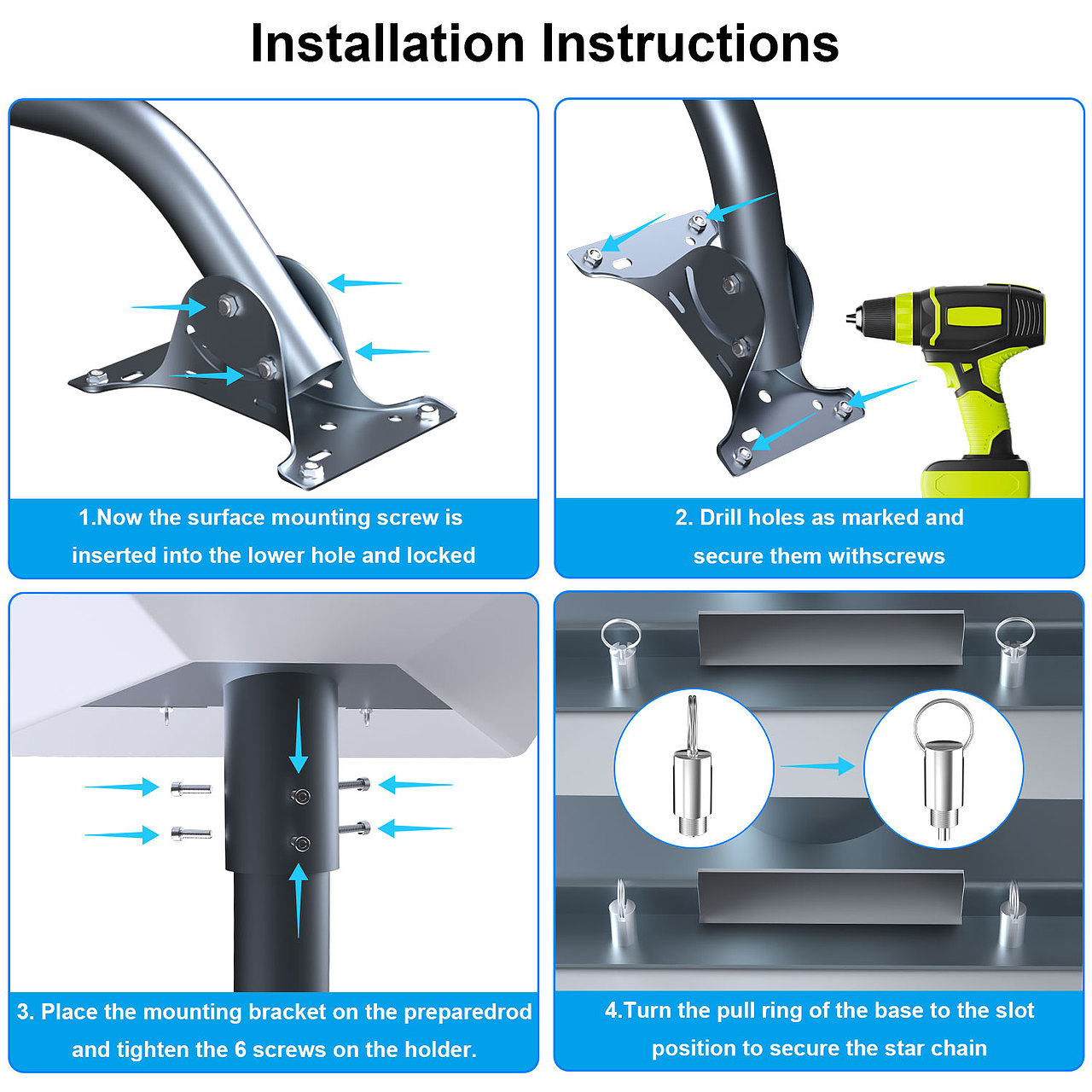 Installation Instructions

1.Now the surface mounting screw is inserted into the lower hole and locked

2. Drill holes as marked and secure them withscrews

3. Place the mounting bracket on the preparedrod and tighten the 6 screws on the holder.

4.Turn the pull ring of the base to the slot position to secure the star chain