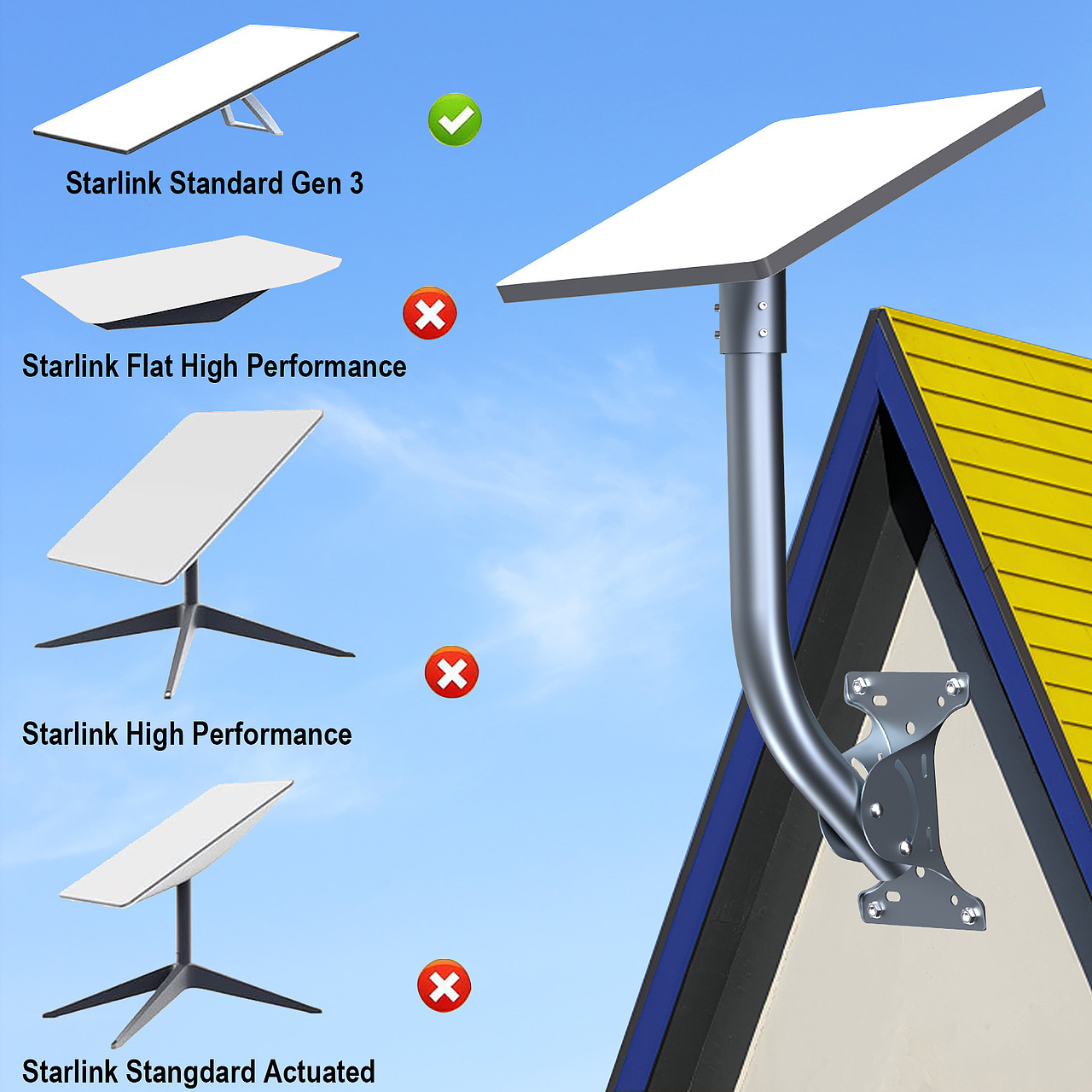 Starlink Standard Gen 3

Starlink Flat High Performance

Starlink High Performance

Starlink Stangdard Actuated