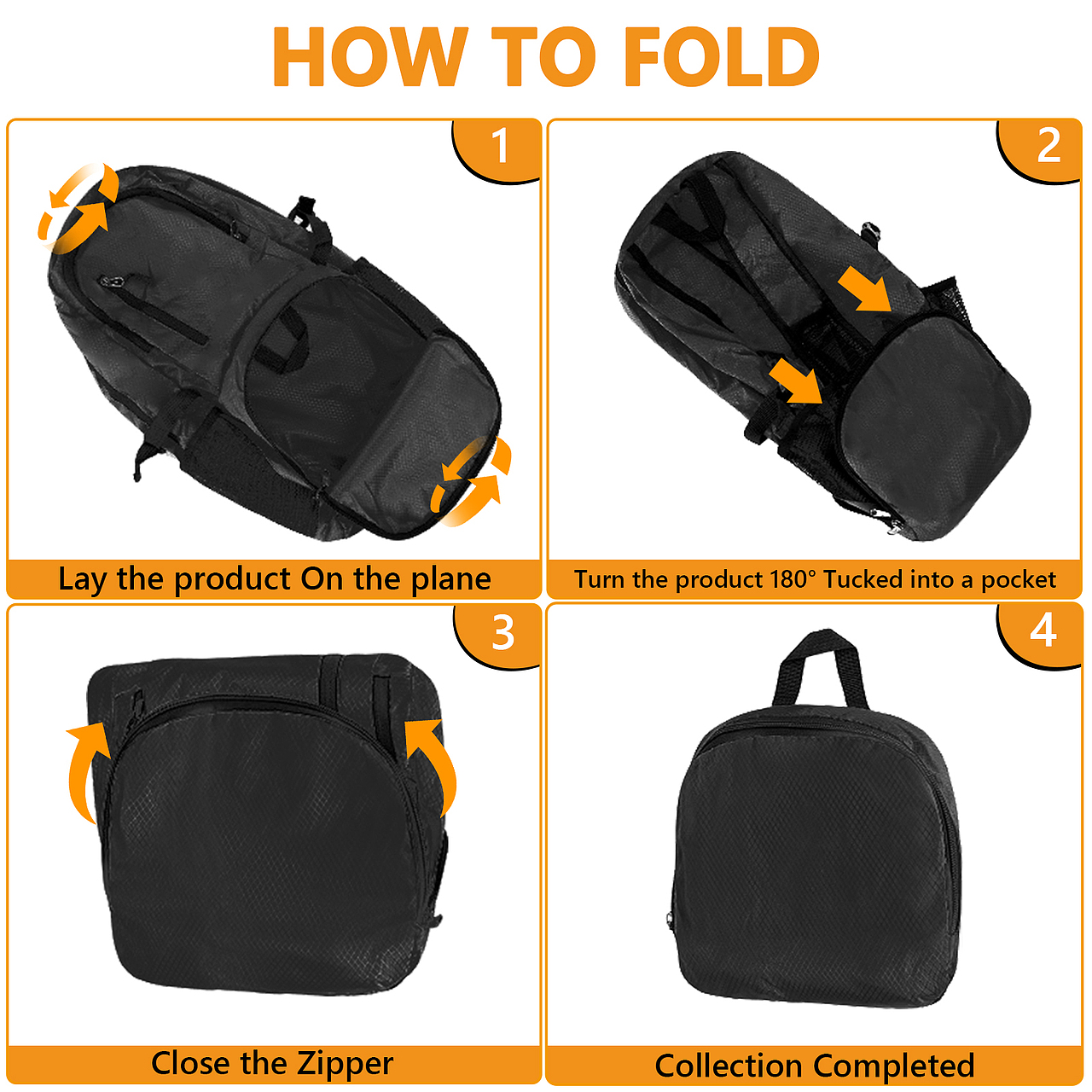 HOW TO FOLD

1

Lay the product On the plane

2

Turn the product 180° Tucked into a pocket

3

Close the Zipper

4

Collection Completed