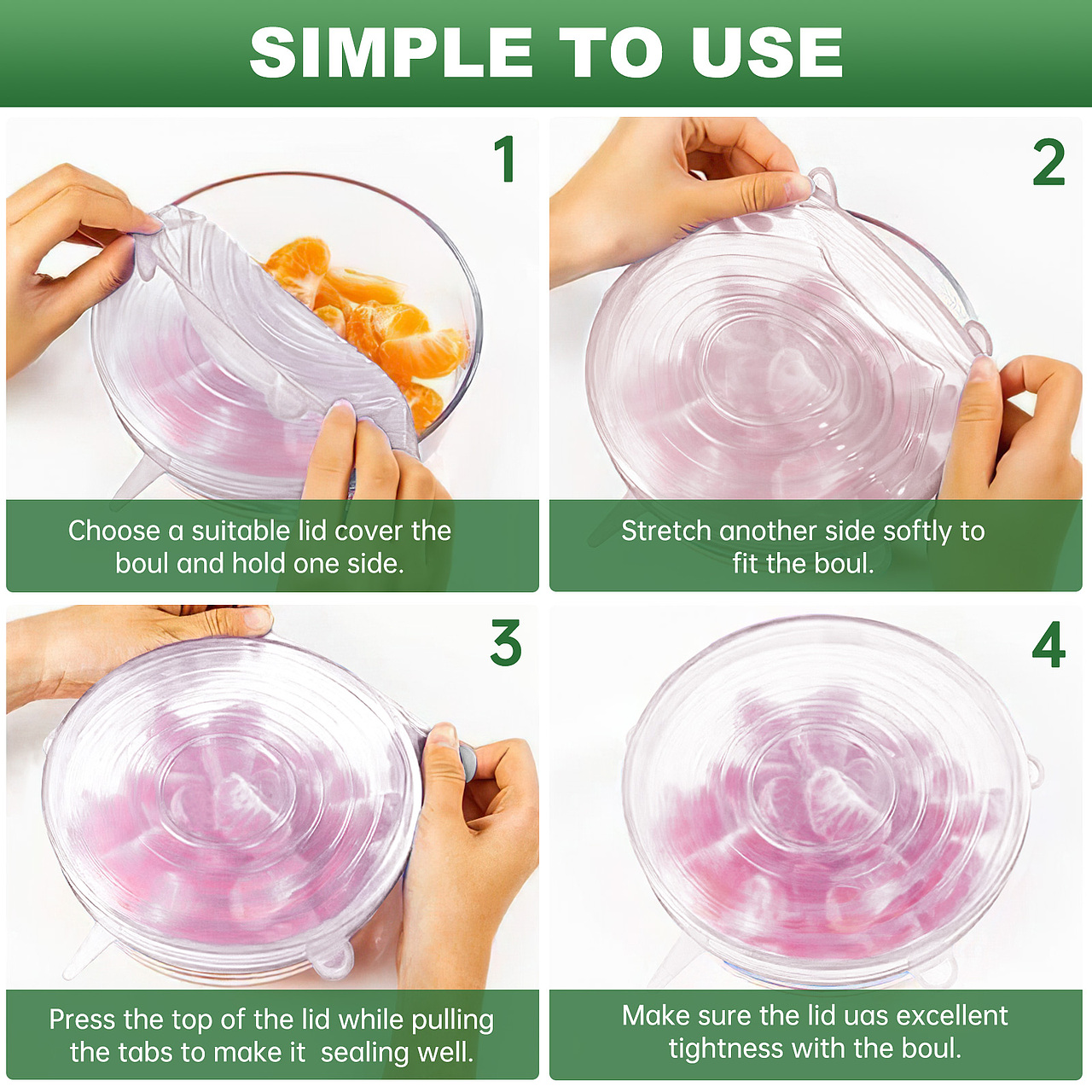 SIMPLE TO USE

1

Choose a suitable lid cover the boul and hold one side.

2

Stretch another side softly to fit the boul.

3

Press the top of the lid while pulling the tabs to make it sealing well.

4

Make sure the lid uas excellent tightness with the boul.