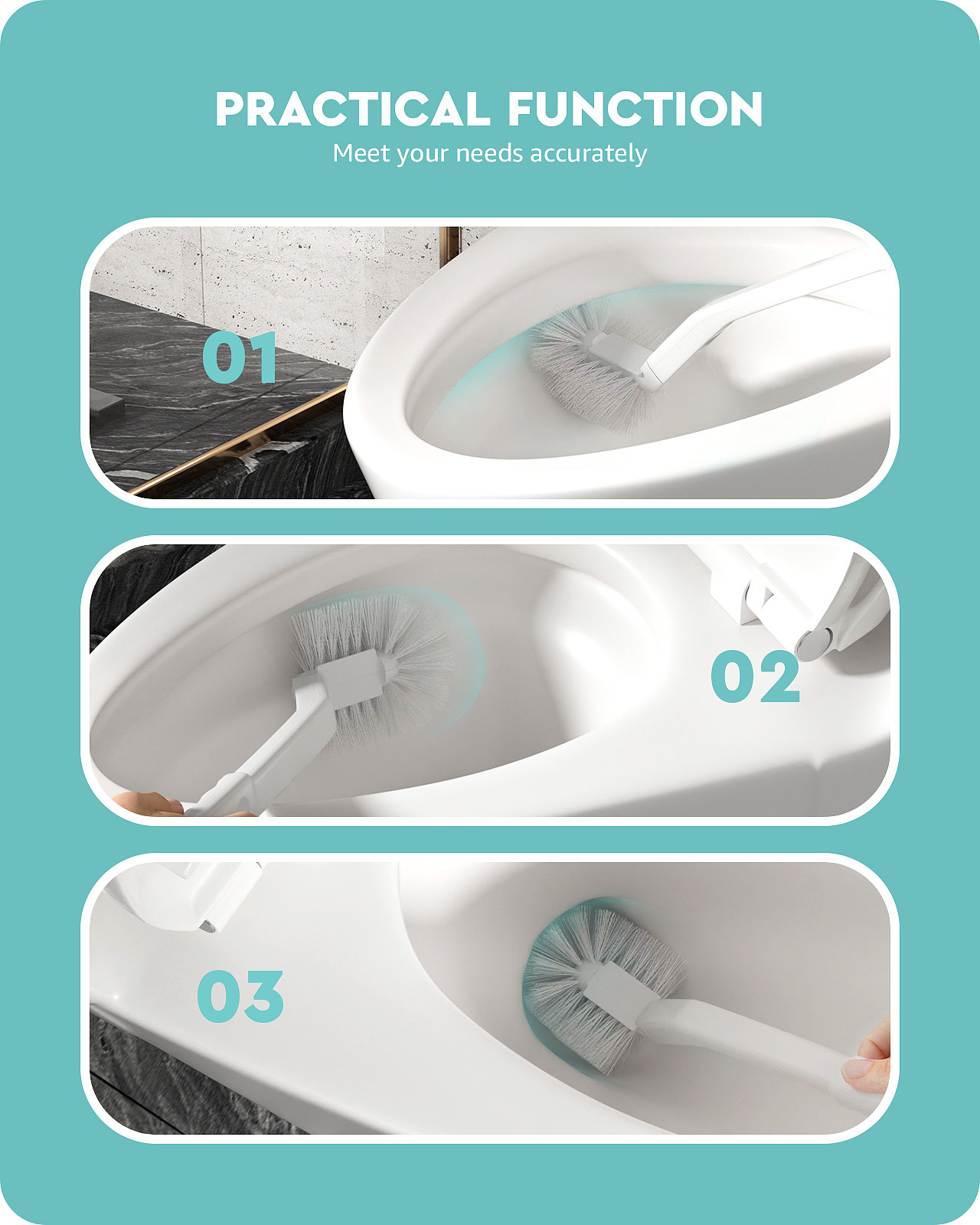 PRACTICAL FUNCTION
Meet your needs accurately

01

02

03