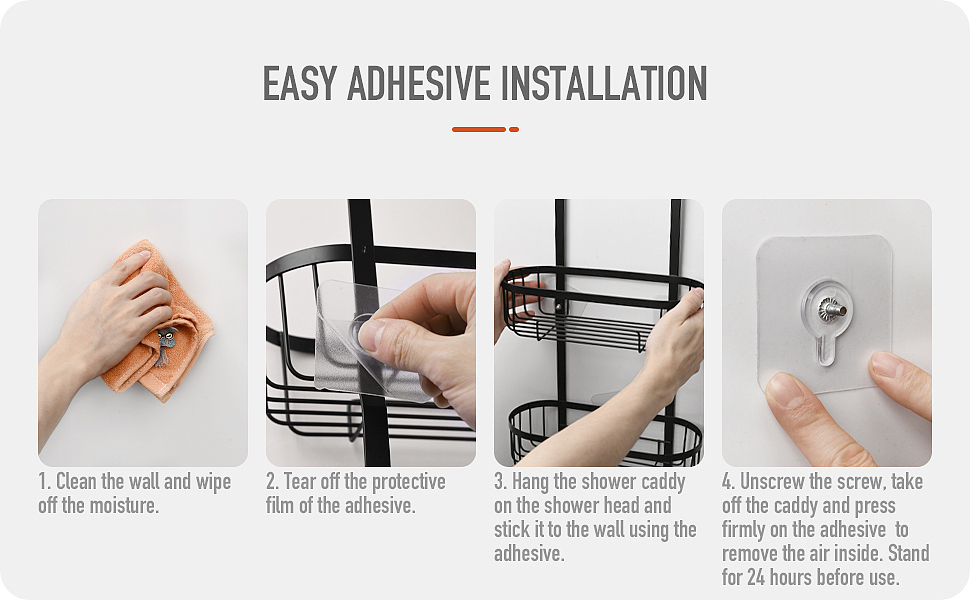 EASY ADHESIVE INSTALLATION

1. Clean the wall and wipe off the moisture.

2. Tear off the protective film of the adhesive.

3. Hang the shower caddy on the shower head and stick it to the wall using the adhesive.

4. Unscrew the screw, take off the caddy and press firmly on the adhesive to remove the air inside. Stand for 24 hours before use.