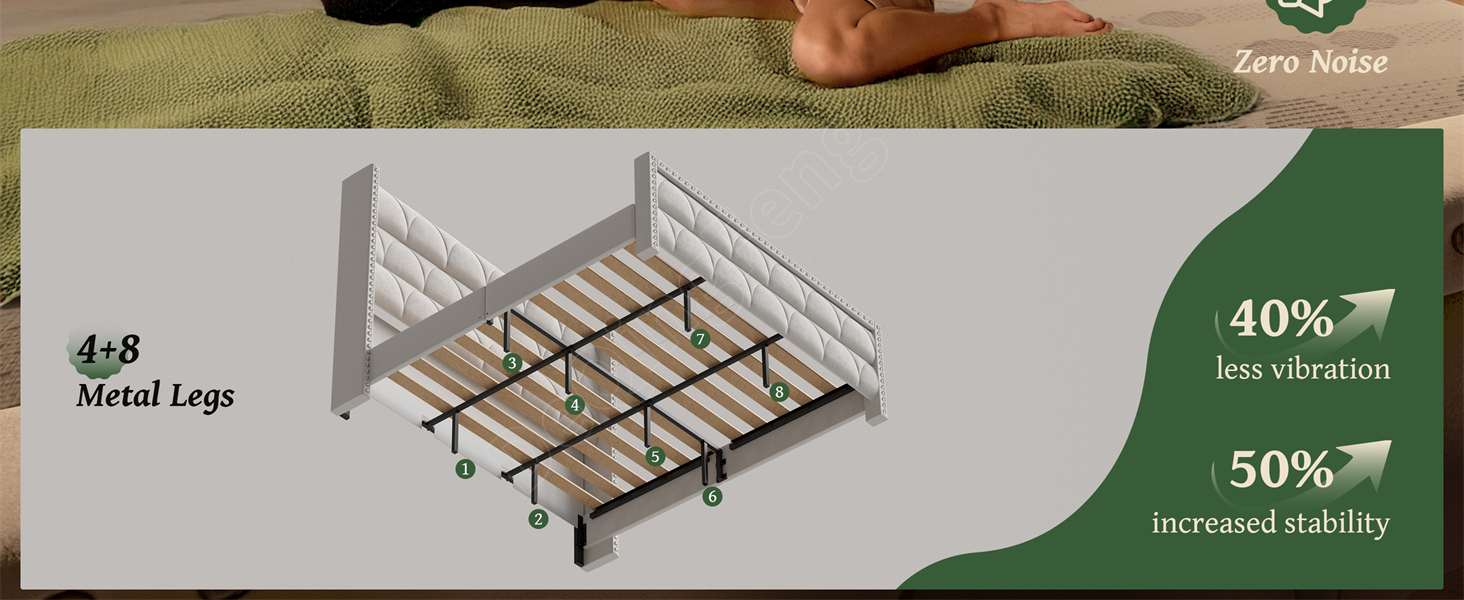 Zero Noise

4+8
Metal Legs

3
7
4
8
1
5
6
2

40%
less vibration

50%
increased stability