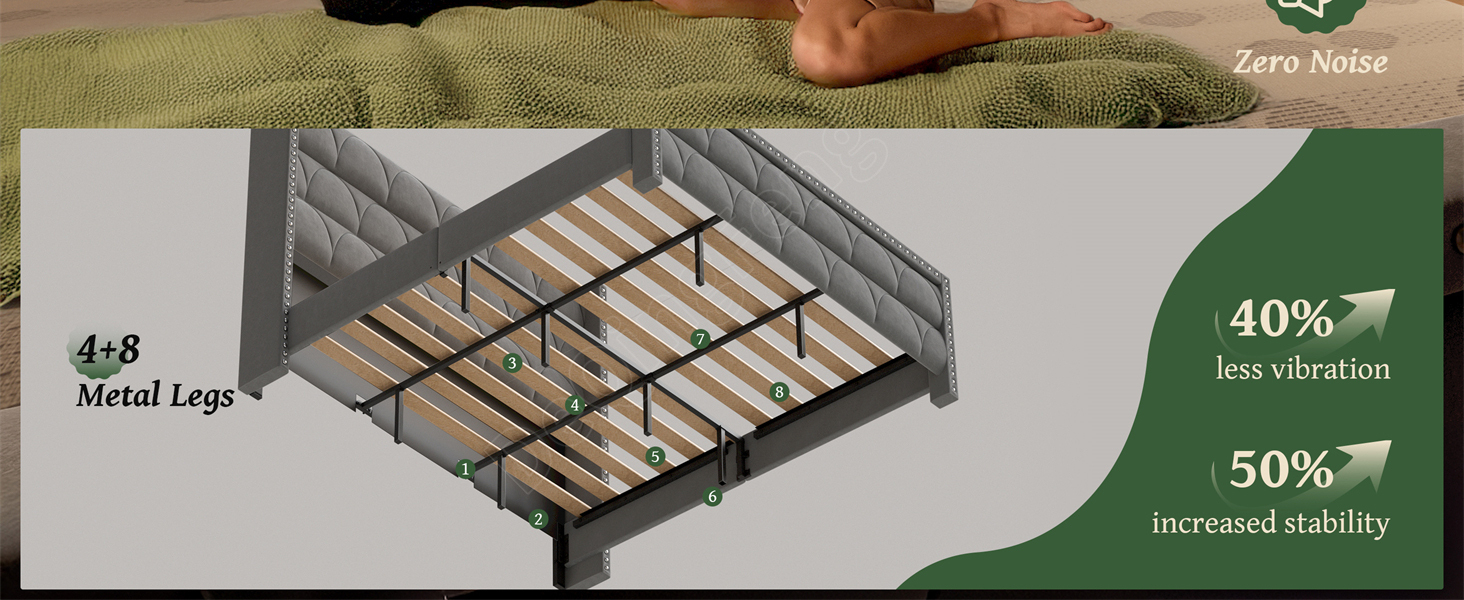 Zero Noise

4+8
Metal Legs

1
2
3
4
5
6
7
8

40%
less vibration

50%
increased stability