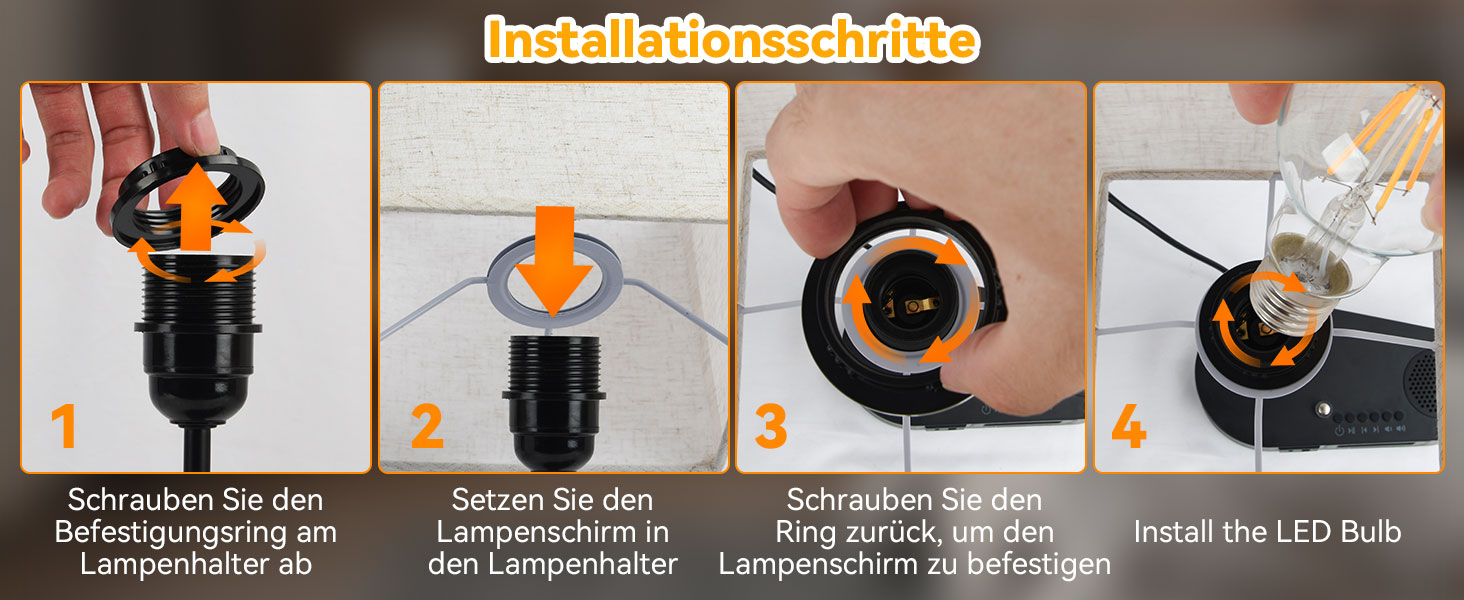 Installationsschritte

1

Schrauben Sie den Befestigungsring am Lampenhalter ab

2

Setzen Sie den Lampenschirm in den Lampenhalter

3

Schrauben Sie den Ring zurück, um den Lampenschirm zu befestigen

4

Install the LED Bulb