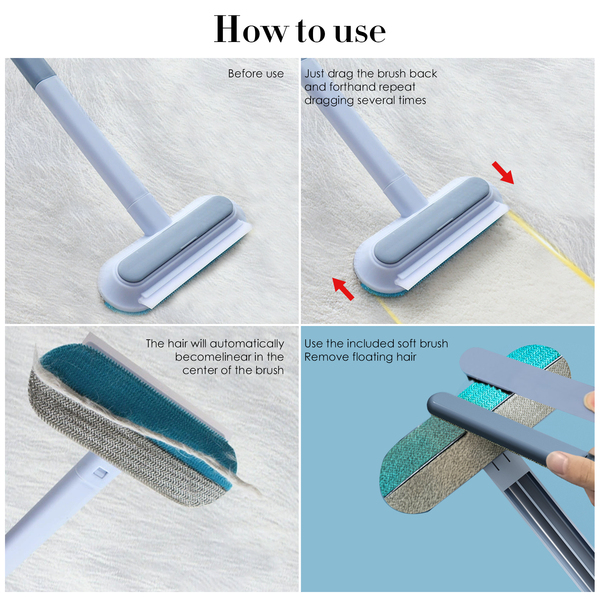 How to use

Before use

Just drag the brush back and forthand repeat dragging several times

The hair will automatically becomelinear in the center of the brush

Use the included soft brush
Remove floating hair