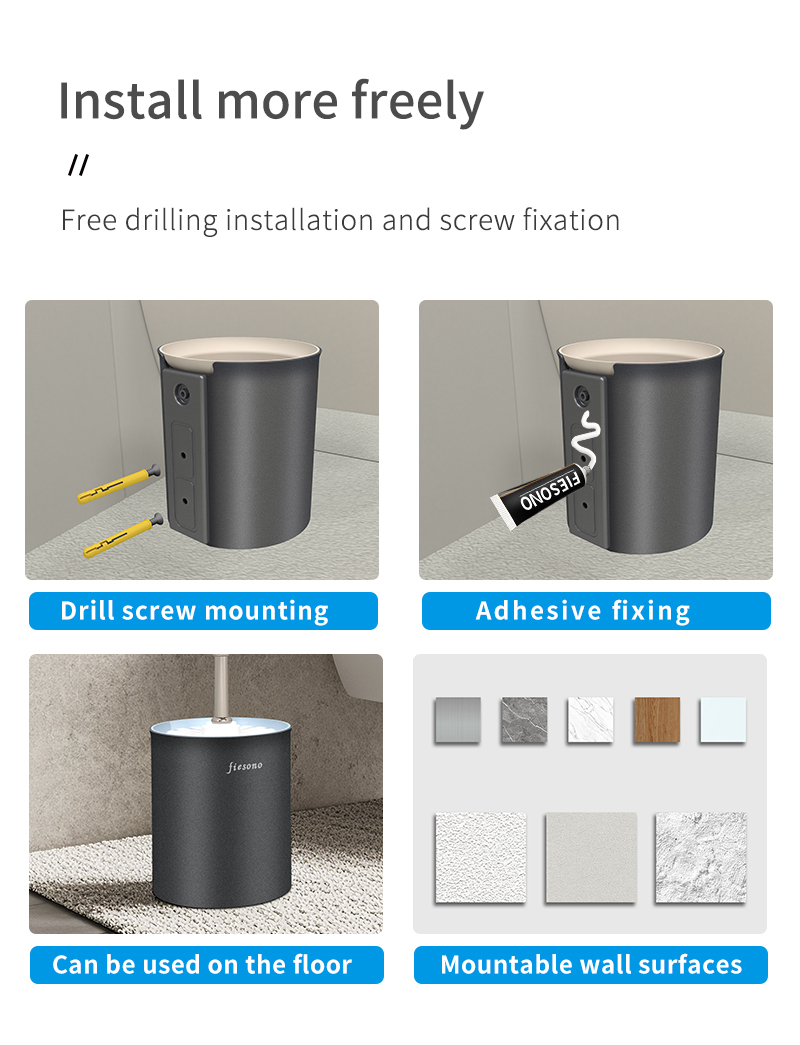 Install more freely

//

Free drilling installation and screw fixation

Drill screw mounting

FIESONO

Adhesive fixing

fiesono

Can be used on the floor

Mountable wall surfaces