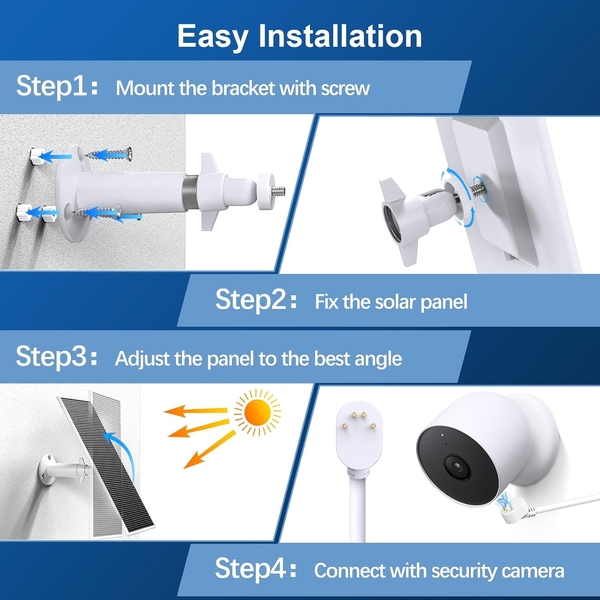 Easy Installation

Step1： Mount the bracket with screw

Step2： Fix the solar panel

Step3： Adjust the panel to the best angle

Step4： Connect with security camera