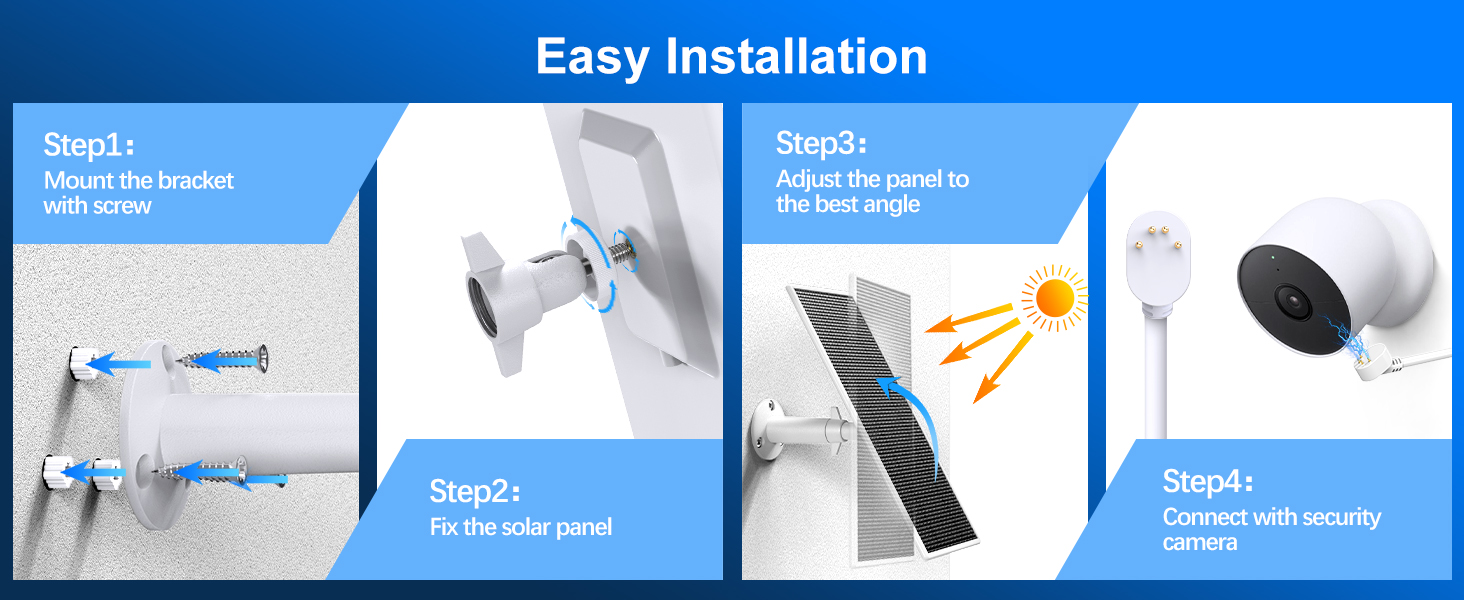 Easy Installation

Step1：
Mount the bracket with screw

Step2：
Fix the solar panel

Step3：
Adjust the panel to the best angle

Step4：
Connect with security camera