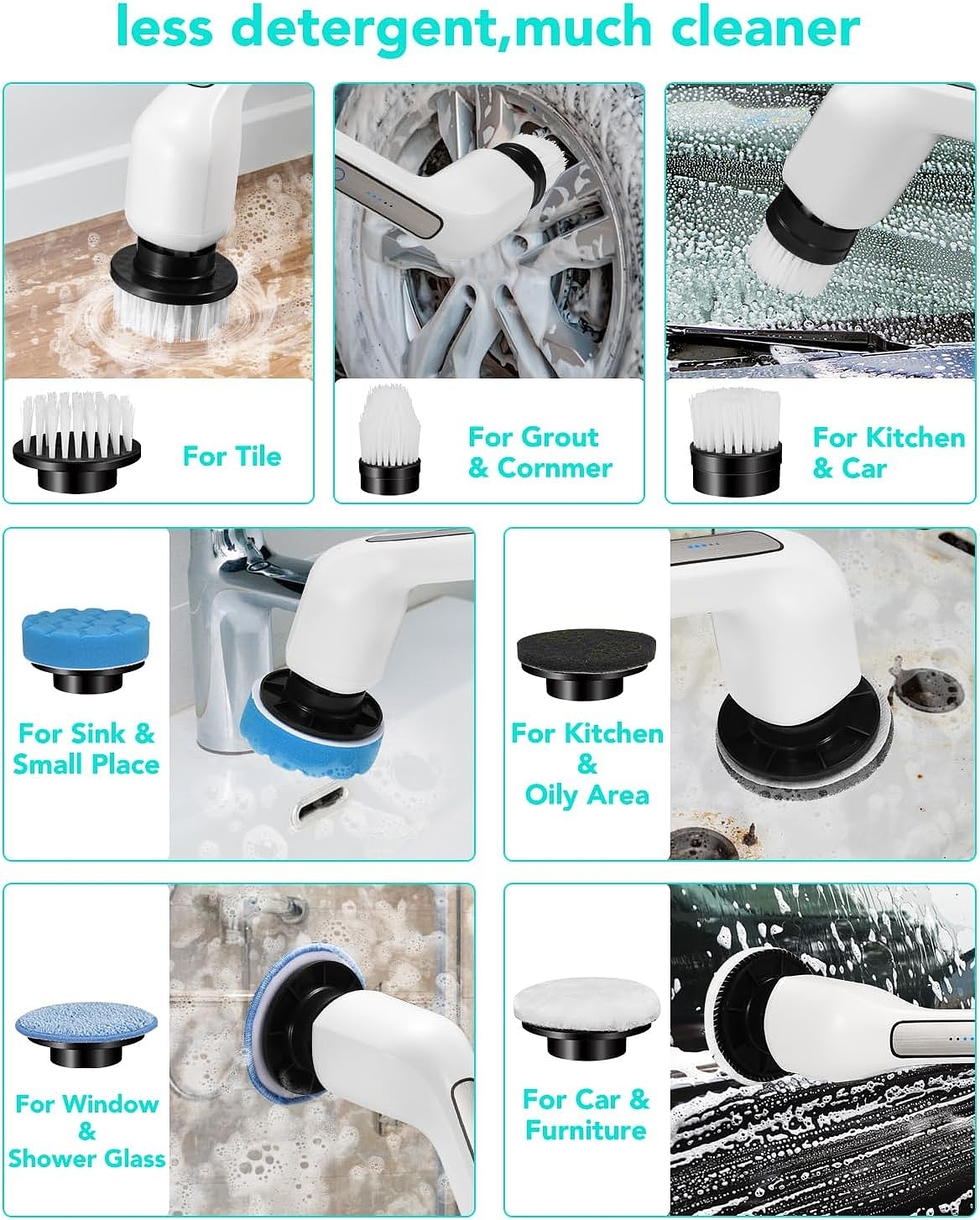 less detergent,much cleaner

For Tile

For Grout & Cornmer

For Kitchen & Car

For Sink & Small Place

For Kitchen & Oily Area

For Window & Shower Glass

For Car & Furniture