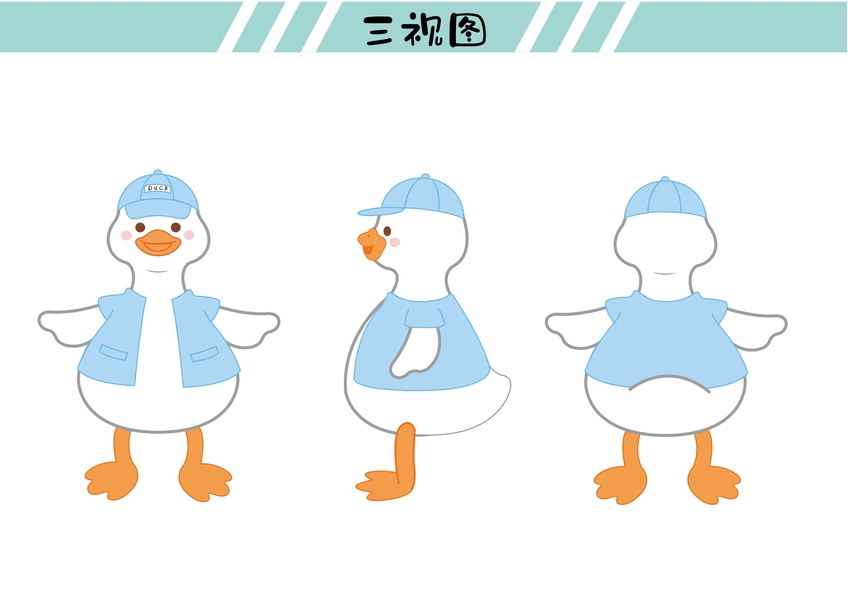 三视图

DUCK