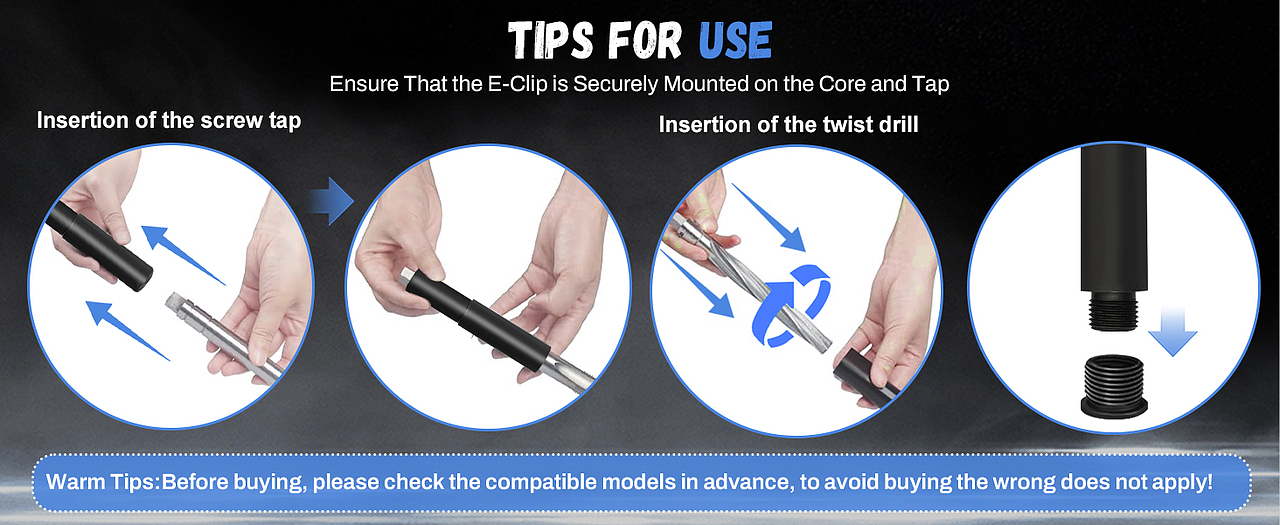 TIPS FOR USE

Ensure That the E-Clip is Securely Mounted on the Core and Tap

Insertion of the screw tap

Insertion of the twist drill

Warm Tips:Before buying, please check the compatible models in advance, to avoid buying the wrong does not apply!