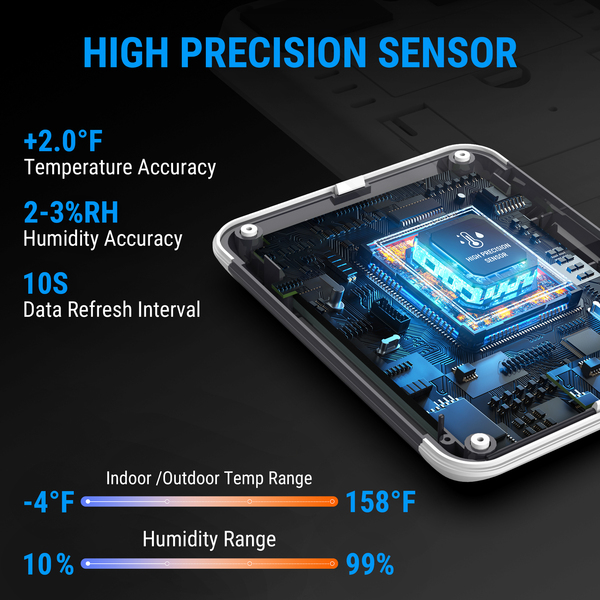 HIGH PRECISION SENSOR

+2.0°F
Temperature Accuracy

2-3%RH
Humidity Accuracy

10S
Data Refresh Interval

HIGH PRECISION SENSOR

Indoor /Outdoor Temp Range
-4°F 158°F

Humidity Range
10% 99%