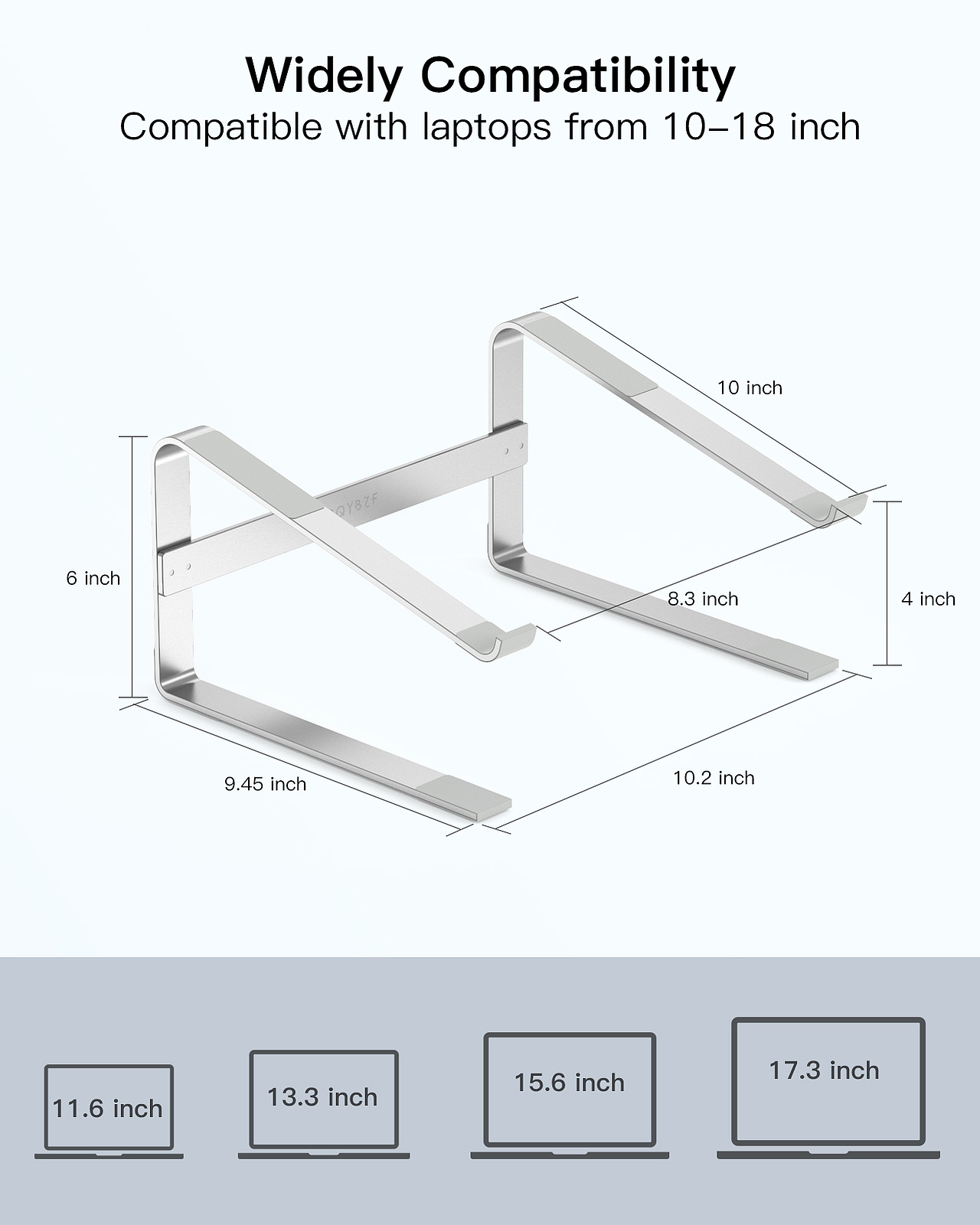 Widely Compatibility
Compatible with laptops from 10–18 inch

10 inch

QY8ZF

6 inch

8.3 inch

4 inch

9.45 inch

10.2 inch

11.6 inch

13.3 inch

15.6 inch

17.3 inch