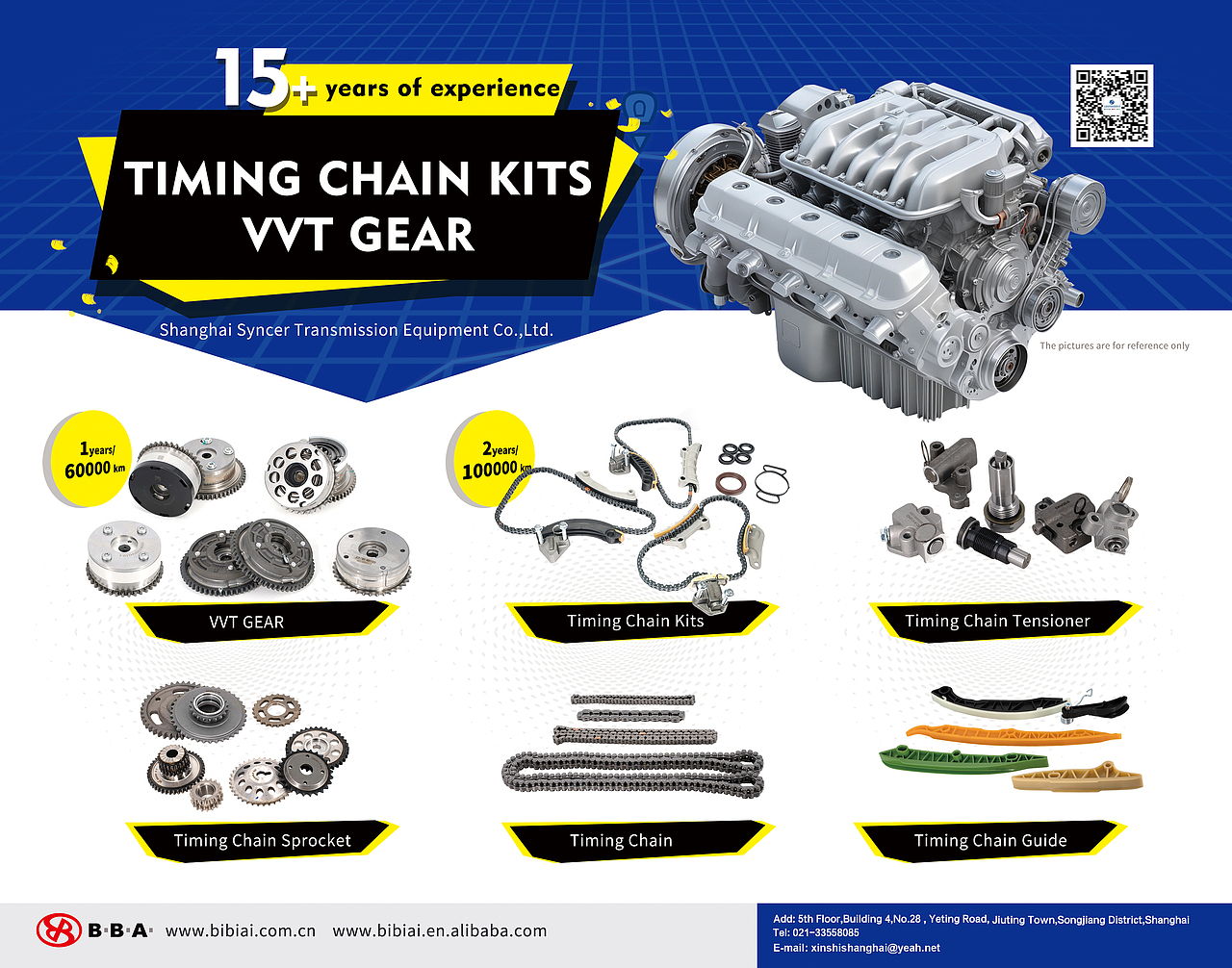 15+ years of experience

TIMING CHAIN KITS
VVT GEAR

Shanghai Syncer Transmission Equipment Co.,Ltd.

The pictures are for reference only

1years/ 60000 km

VVT GEAR

2years/ 100000 km

Timing Chain Kits

Timing Chain Tensioner

Timing Chain Sprocket

Timing Chain

Timing Chain Guide

B·B·A www.bibiai.com.cn www.bibiai.en.alibaba.com

Add: 5th Floor,Building 4,No.28 , Yeting Road, Jiuting Town,Songjiang District,Shanghai
Tel: 021-33558085
E-mail: xinshishanghai@yeah.net