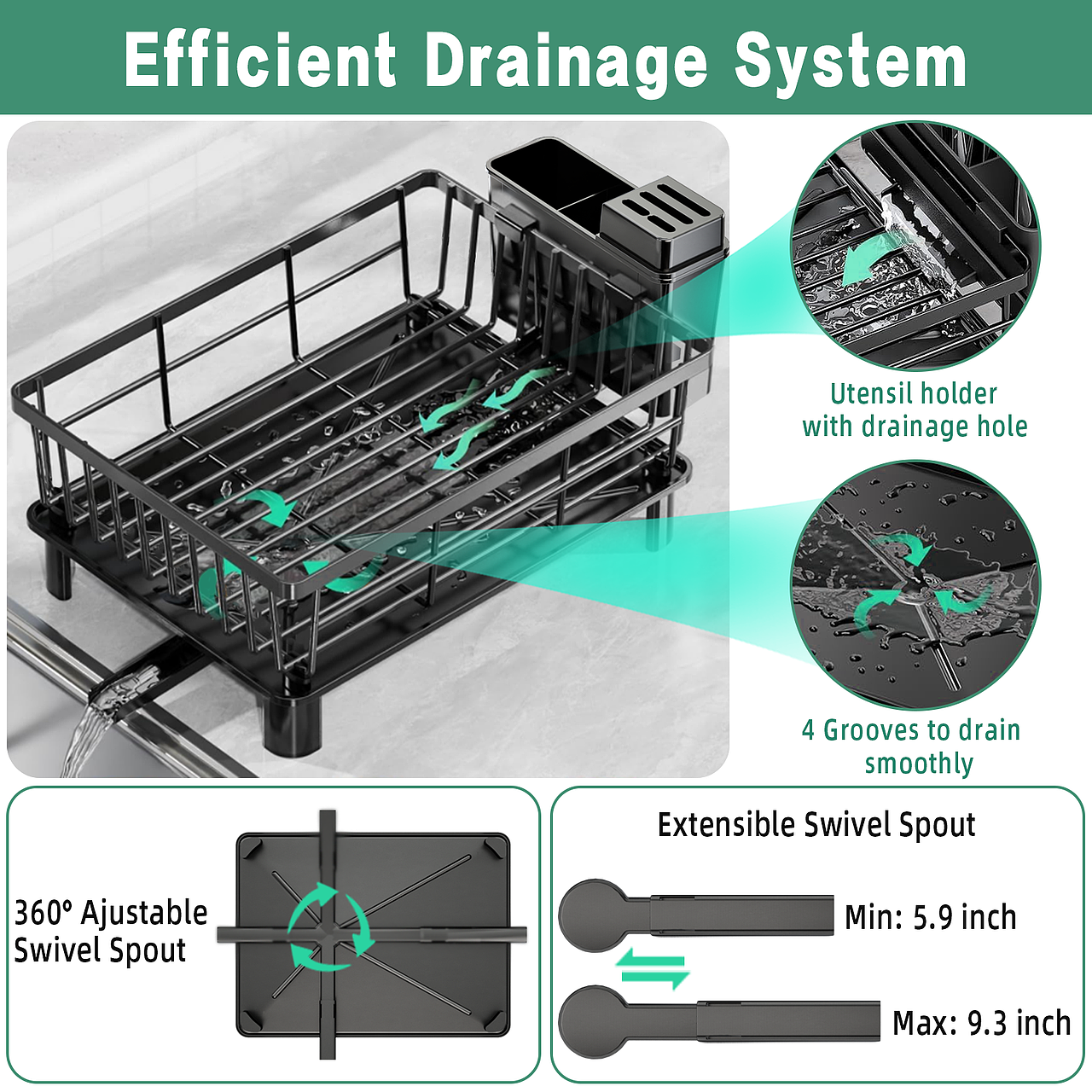 Efficient Drainage System

Utensil holder with drainage hole

4 Grooves to drain smoothly

360° Ajustable Swivel Spout

Extensible Swivel Spout

Min: 5.9 inch

Max: 9.3 inch