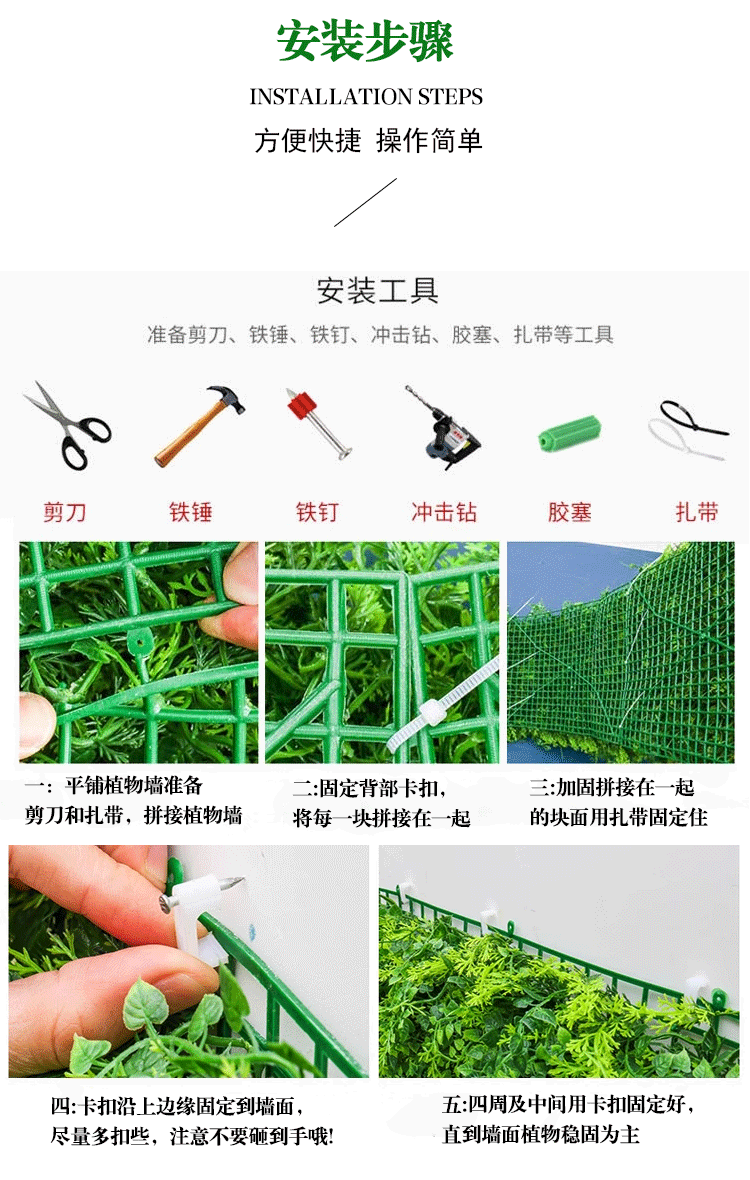 安装步骤

INSTALLATION STEPS

方便快捷 操作简单

安装工具

准备剪刀、铁锤、铁钉、冲击钻、胶塞、扎带等工具

剪刀 铁锤 铁钉 冲击钻 胶塞 扎带

一：平铺植物墙准备剪刀和扎带，拼接植物墙

二:固定背部卡扣，将每一块拼接在一起

三:加固拼接在一起的块面用扎带固定住

四:卡扣沿上边缘固定到墙面，尽量多扣些，注意不要砸到手哦!

五:四周及中间用卡扣固定好，直到墙面植物稳固为主