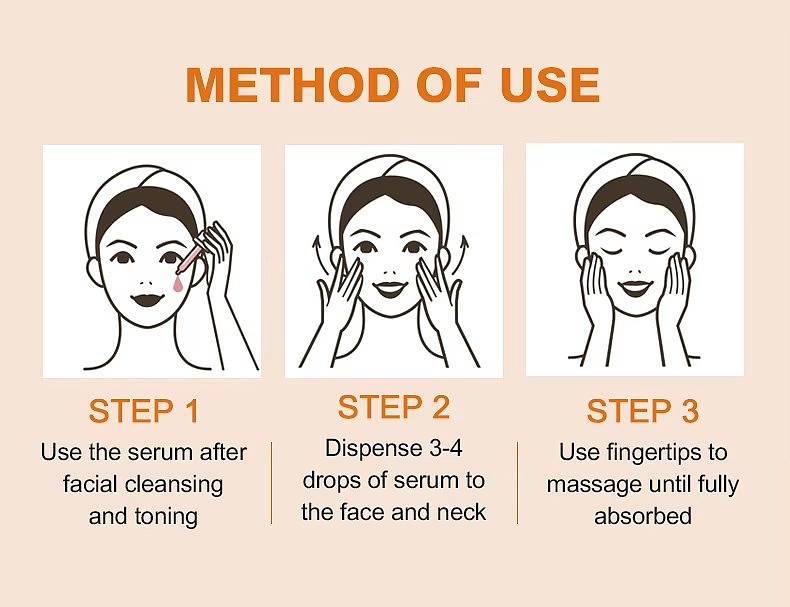 METHOD OF USE

STEP 1
Use the serum after facial cleansing and toning

STEP 2
Dispense 3-4 drops of serum to the face and neck

STEP 3
Use fingertips to massage until fully absorbed