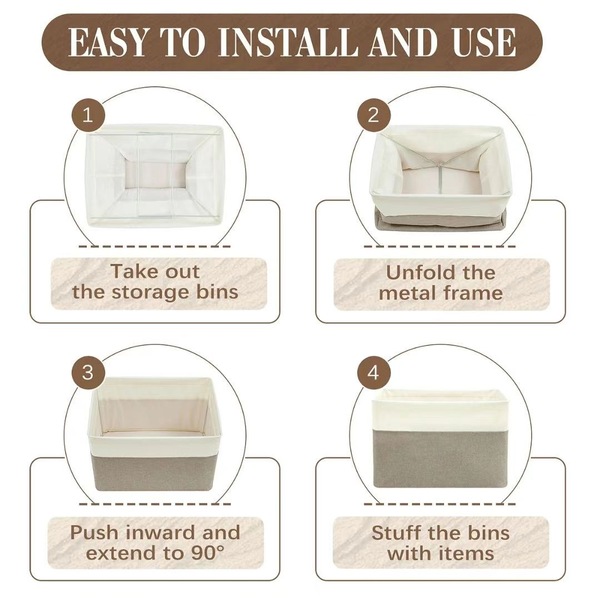 EASY TO INSTALL AND USE

1

Take out the storage bins

2

Unfold the metal frame

3

Push inward and extend to 90°

4

Stuff the bins with items