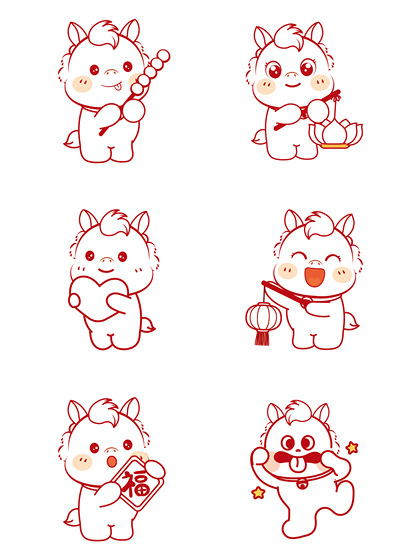 福