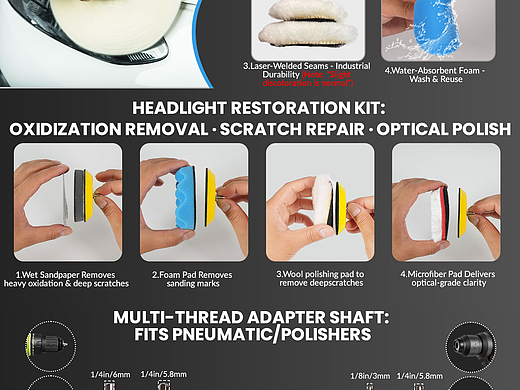 3.Laser-Welded Seams - Industrial Durability (Note: "Slight discoloration is normal")

4.Water-Absorbent Foam - Wash & Reuse

HEADLIGHT RESTORATION KIT:
OXIDIZATION REMOVAL · SCRATCH REPAIR · OPTICAL POLISH

1.Wet Sandpaper Removes heavy oxidation & deep scratches

2.Foam Pad Removes sanding marks

3.Wool polishing pad to remove deepscratches

4.Microfiber Pad Delivers optical-grade clarity

MULTI-THREAD ADAPTER SHAFT:
FITS PNEUMATIC/POLISHERS

1/4in/6mm

1/4in/5.8mm

1/8in/3mm

1/4in/5.8mm