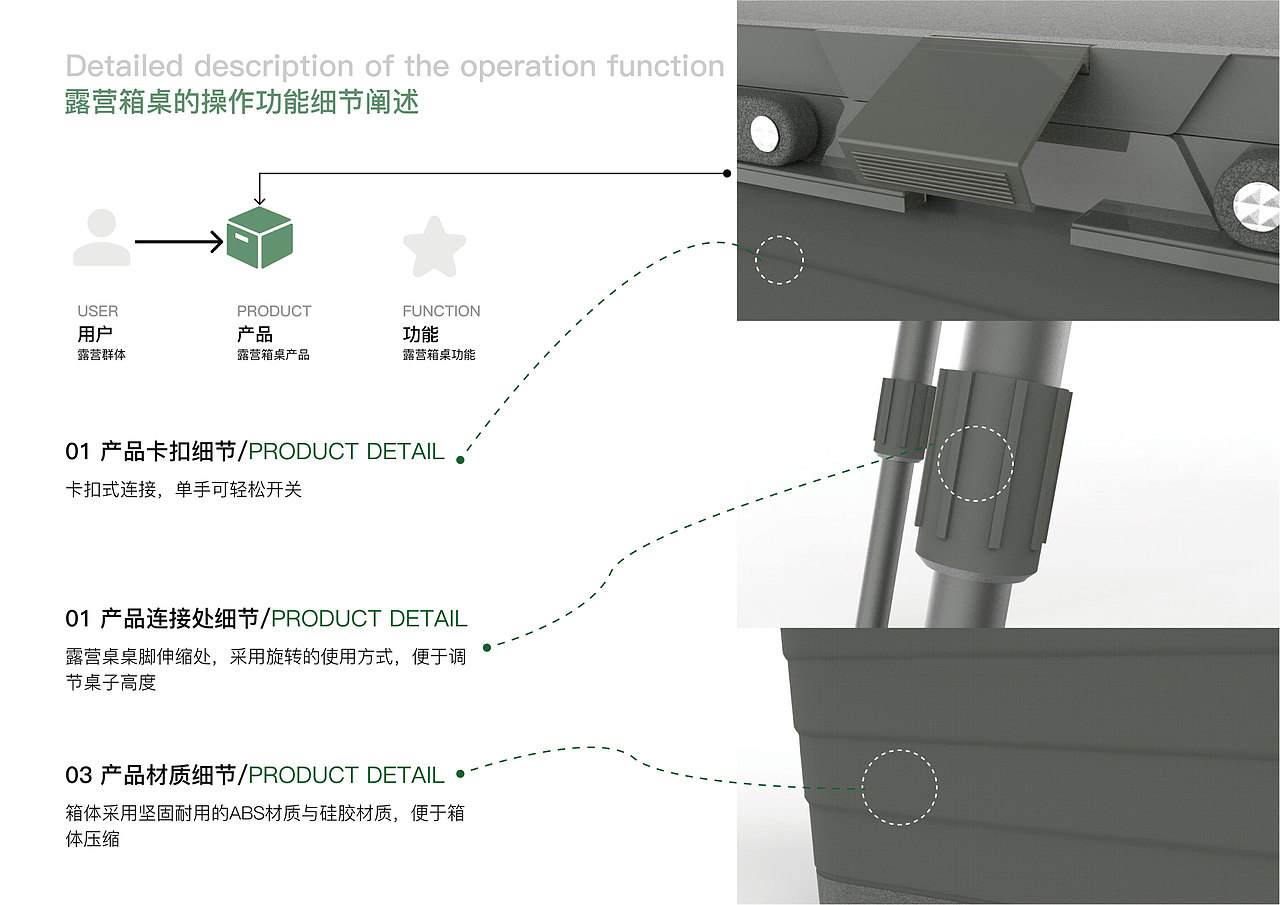 Detailed description of the operation function
露营箱桌的操作功能细节阐述

USER
用户
露营群体

PRODUCT
产品
露营箱桌产品

FUNCTION
功能
露营箱桌功能

01 产品卡扣细节/PRODUCT DETAIL
卡扣式连接，单手可轻松开关

01 产品连接处细节/PRODUCT DETAIL
露营桌桌脚伸缩处，采用旋转的使用方式，便于调节桌子高度

03 产品材质细节/PRODUCT DETAIL
箱体采用坚固耐用的ABS材质与硅胶材质，便于箱体压缩