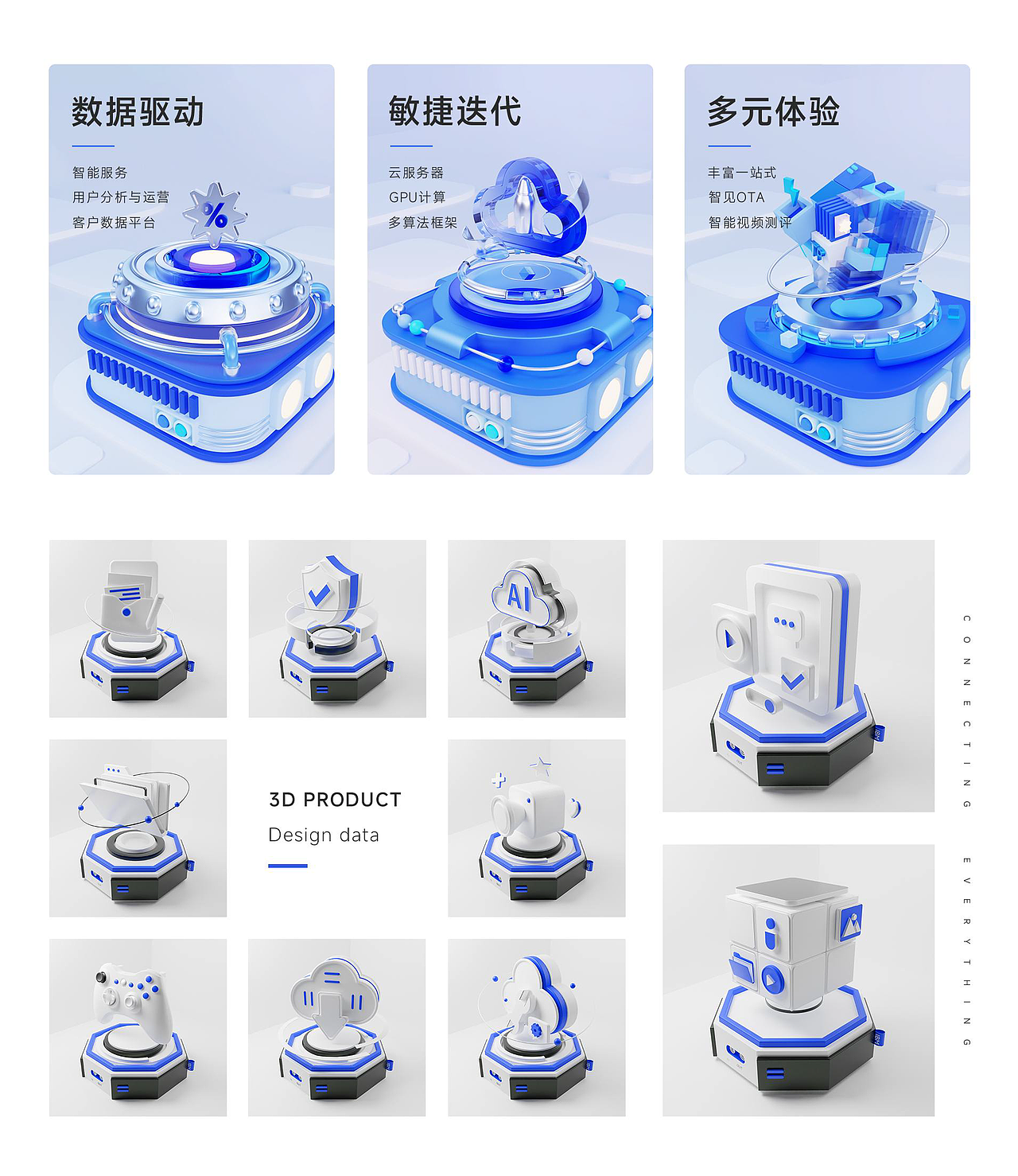 数据驱动

智能服务
用户分析与运营
客户数据平台

%

敏捷迭代

云服务器
GPU计算
多算法框架

多元体验

丰富一站式
智见OTA
智能视频测评

AI

3D PRODUCT
Design data

CONNECTING

EVERYTHING