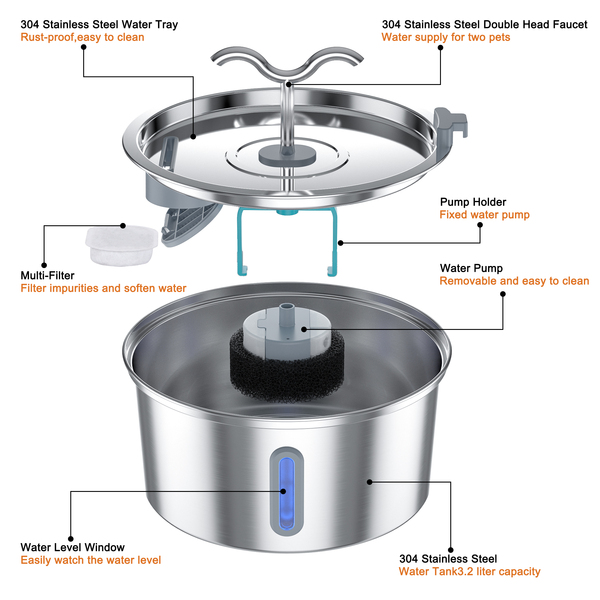 304 Stainless Steel Water Tray
Rust-proof,easy to clean

304 Stainless Steel Double Head Faucet
Water supply for two pets

Pump Holder
Fixed water pump

Multi-Filter
Filter impurities and soften water

Water Pump
Removable and easy to clean

Water Level Window
Easily watch the water level

304 Stainless Steel
Water Tank3.2 liter capacity