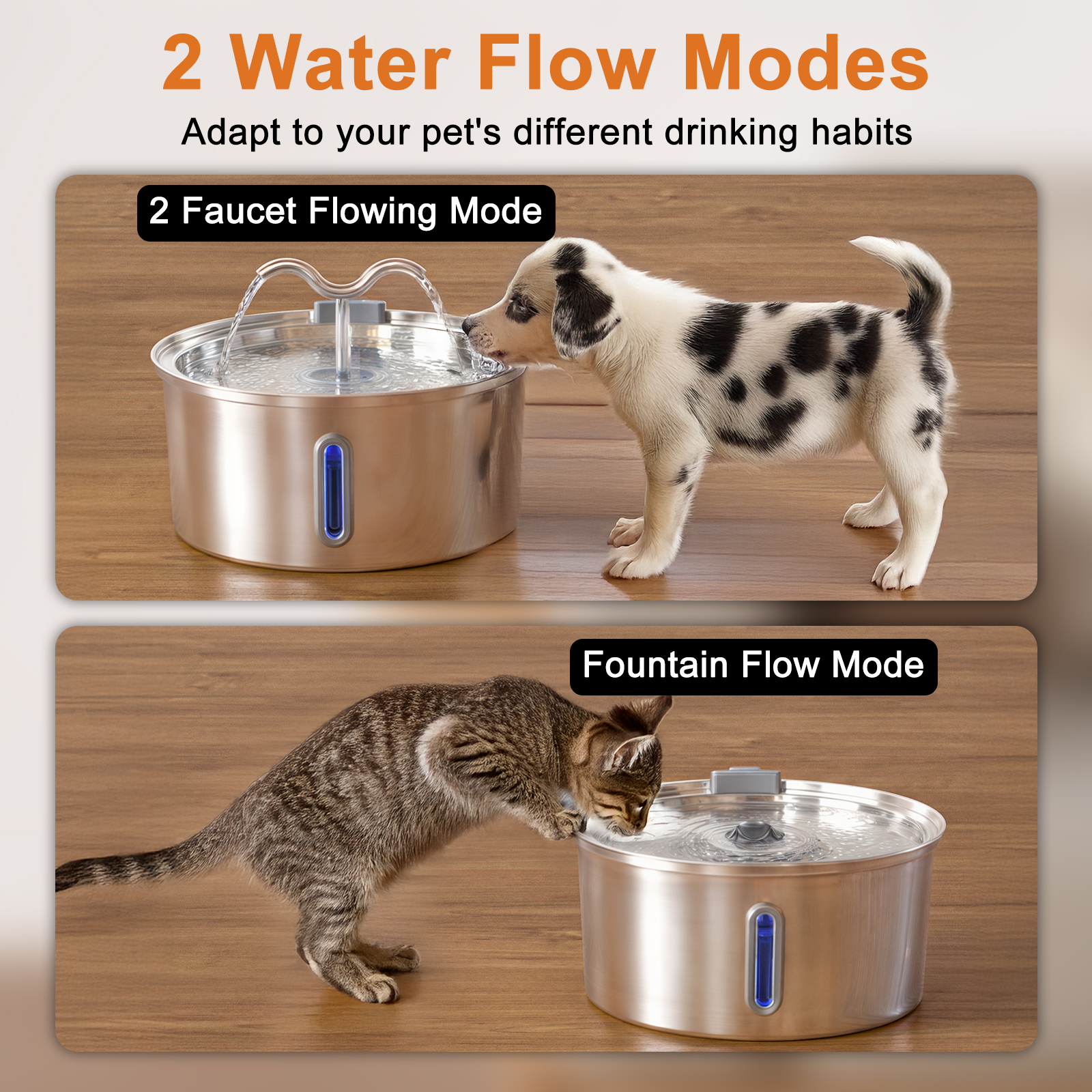 2 Water Flow Modes

Adapt to your pet's different drinking habits

2 Faucet Flowing Mode

Fountain Flow Mode