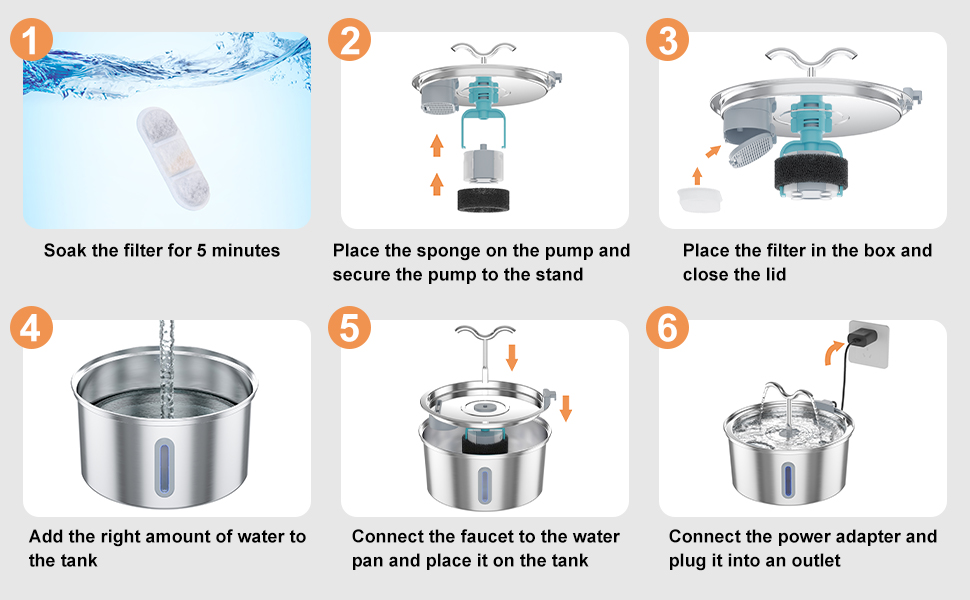 1
Soak the filter for 5 minutes

2
Place the sponge on the pump and secure the pump to the stand

3
Place the filter in the box and close the lid

4
Add the right amount of water to the tank

5
Connect the faucet to the water pan and place it on the tank

6
Connect the power adapter and plug it into an outlet