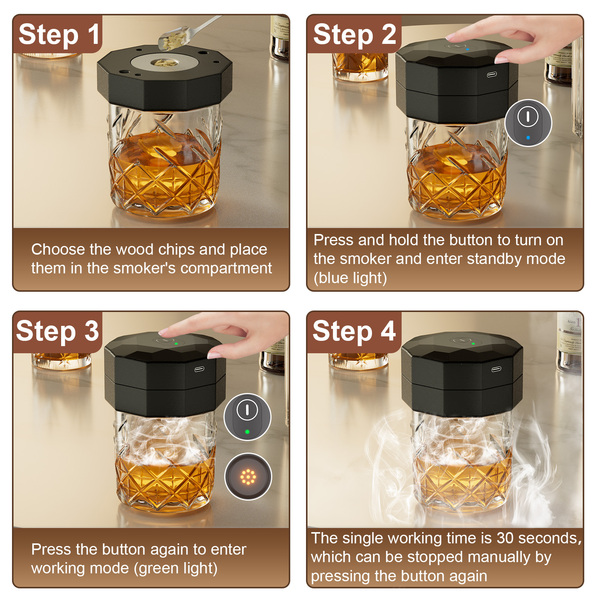 Step 1

Choose the wood chips and place them in the smoker's compartment

Step 2

Press and hold the button to turn on the smoker and enter standby mode (blue light)

Step 3

Press the button again to enter working mode (green light)

Step 4

The single working time is 30 seconds, which can be stopped manually by pressing the button again