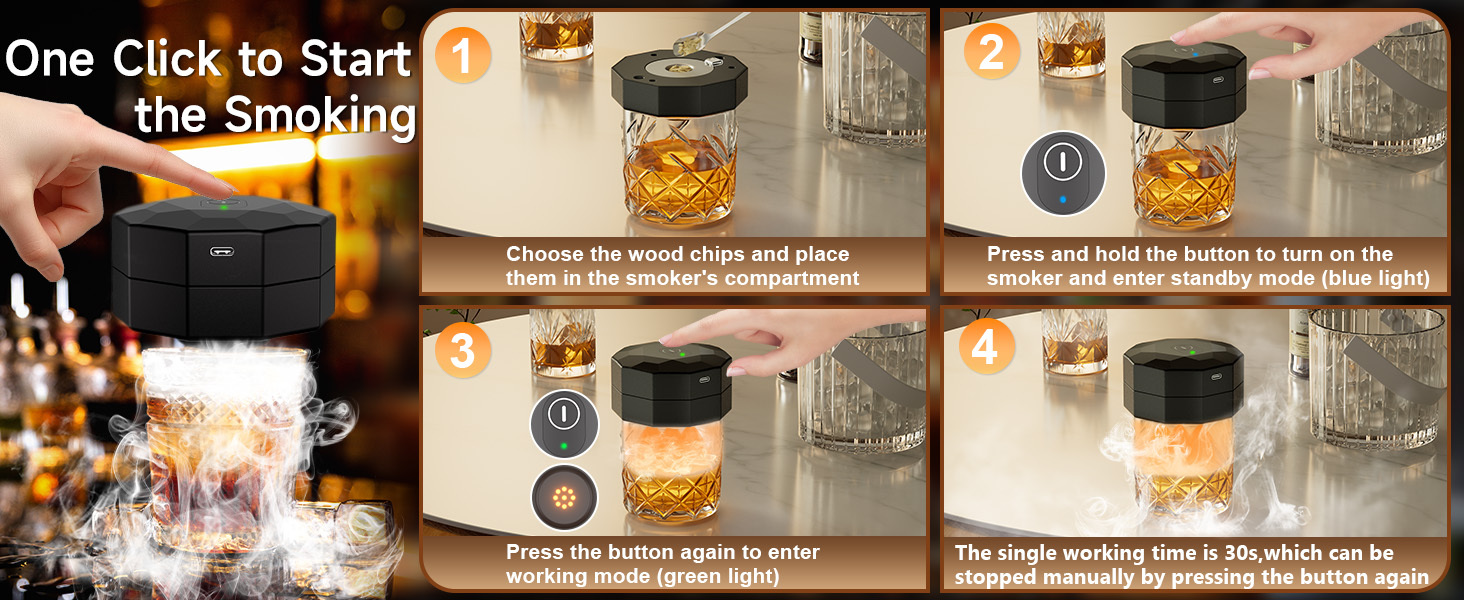 One Click to Start the Smoking

1

Choose the wood chips and place them in the smoker's compartment

2

Press and hold the button to turn on the smoker and enter standby mode (blue light)

3

Press the button again to enter working mode (green light)

4

The single working time is 30s,which can be stopped manually by pressing the button again