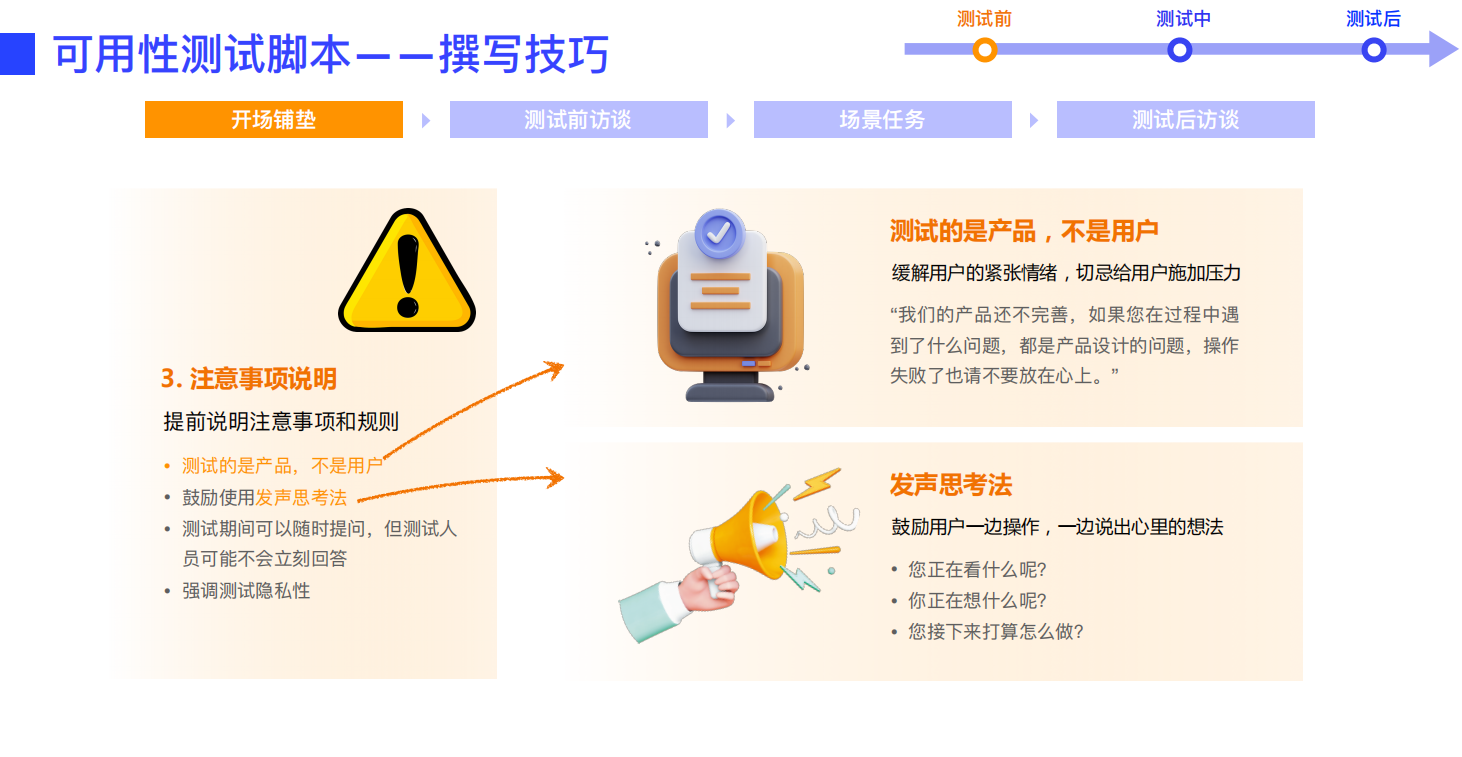 可用性测试脚本——撰写技巧

测试前 测试中 测试后

开场铺垫 测试前访谈 场景任务 测试后访谈

3. 注意事项说明

提前说明注意事项和规则

• 测试的是产品，不是用户
• 鼓励使用发声思考法
• 测试期间可以随时提问，但测试人员可能不会立刻回答
• 强调测试隐私性

测试的是产品，不是用户

缓解用户的紧张情绪，切忌给用户施加压力

“我们的产品还不完善，如果您在过程中遇到了什么问题，都是产品设计的问题，操作失败了也请不要放在心上。”

发声思考法

鼓励用户一边操作，一边说出心里的想法

• 您正在看什么呢?
• 你正在想什么呢?
• 您接下来打算怎么做?