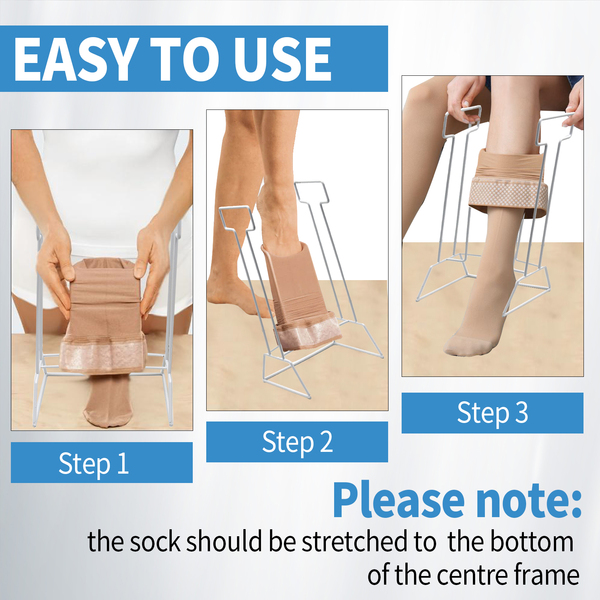 EASY TO USE

Step 1

Step 2

Step 3

Please note:
the sock should be stretched to the bottom of the centre frame