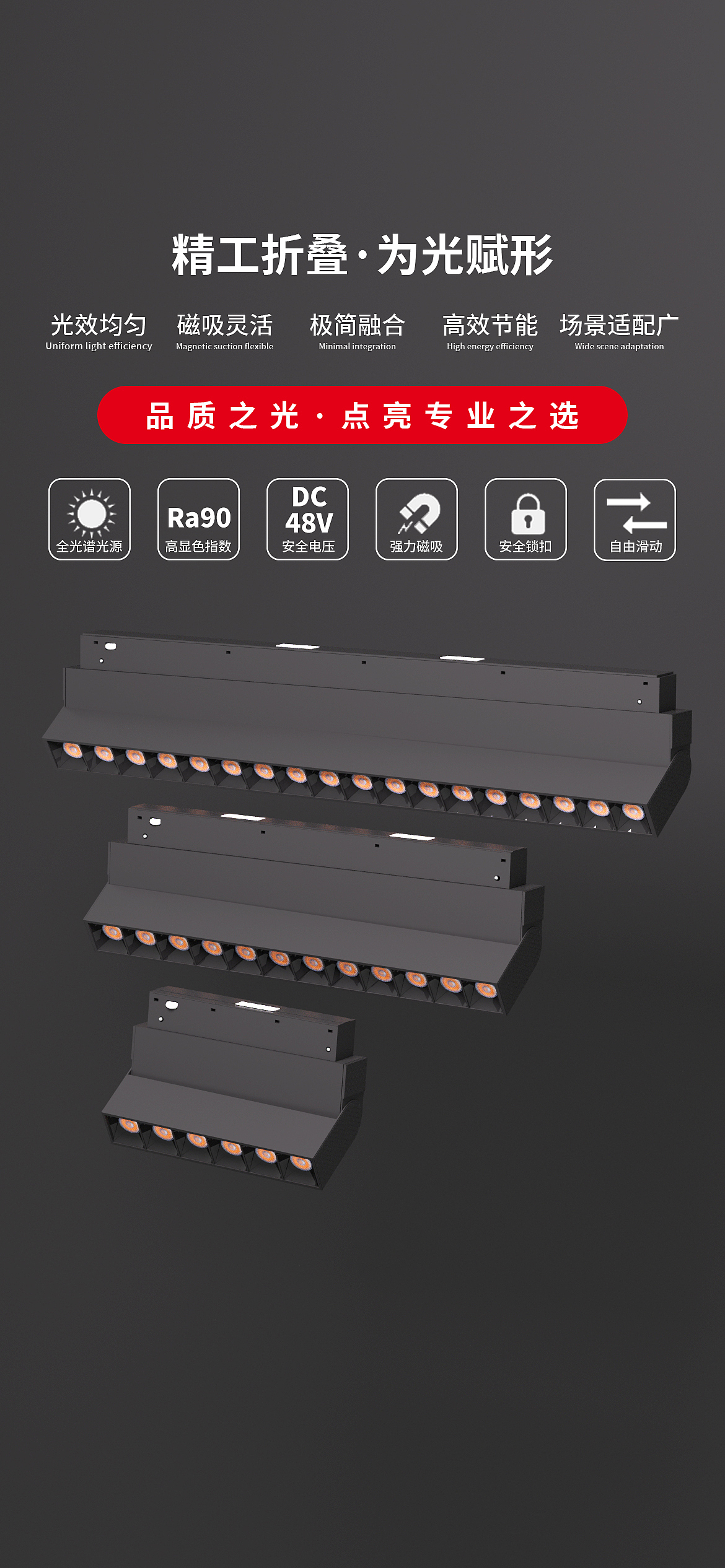 精工折叠·为光赋形

光效均匀
Uniform light efficiency

磁吸灵活
Magnetic suction flexible

极简融合
Minimal integration

高效节能
High energy efficiency

场景适配广
Wide scene adaptation

品质之光·点亮专业之选

全光谱光源

Ra90
高显色指数

DC
48V
安全电压

强力磁吸

安全锁扣

自由滑动