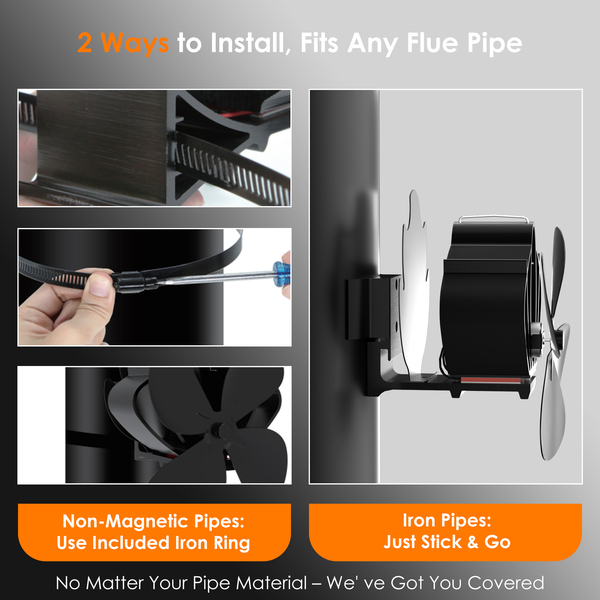 2 Ways to Install, Fits Any Flue Pipe

Non-Magnetic Pipes: Use Included Iron Ring

Iron Pipes: Just Stick & Go

No Matter Your Pipe Material – We' ve Got You Covered