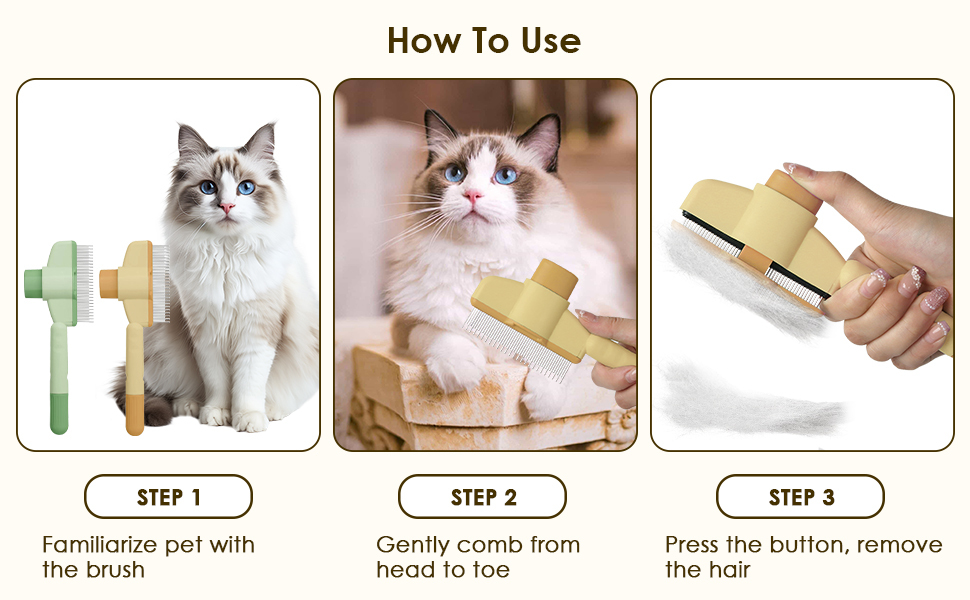 How To Use

STEP 1

Familiarize pet with the brush

STEP 2

Gently comb from head to toe

STEP 3

Press the button, remove the hair