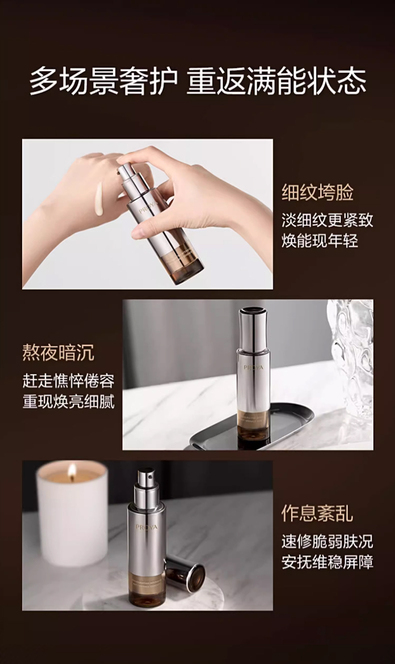 多场景奢护 重返满能状态

细纹垮脸
淡细纹更紧致
焕能现年轻

熬夜暗沉
赶走憔悴倦容
重现焕亮细腻

PROYA

作息紊乱
速修脆弱肤况
安抚维稳屏障

PROYA