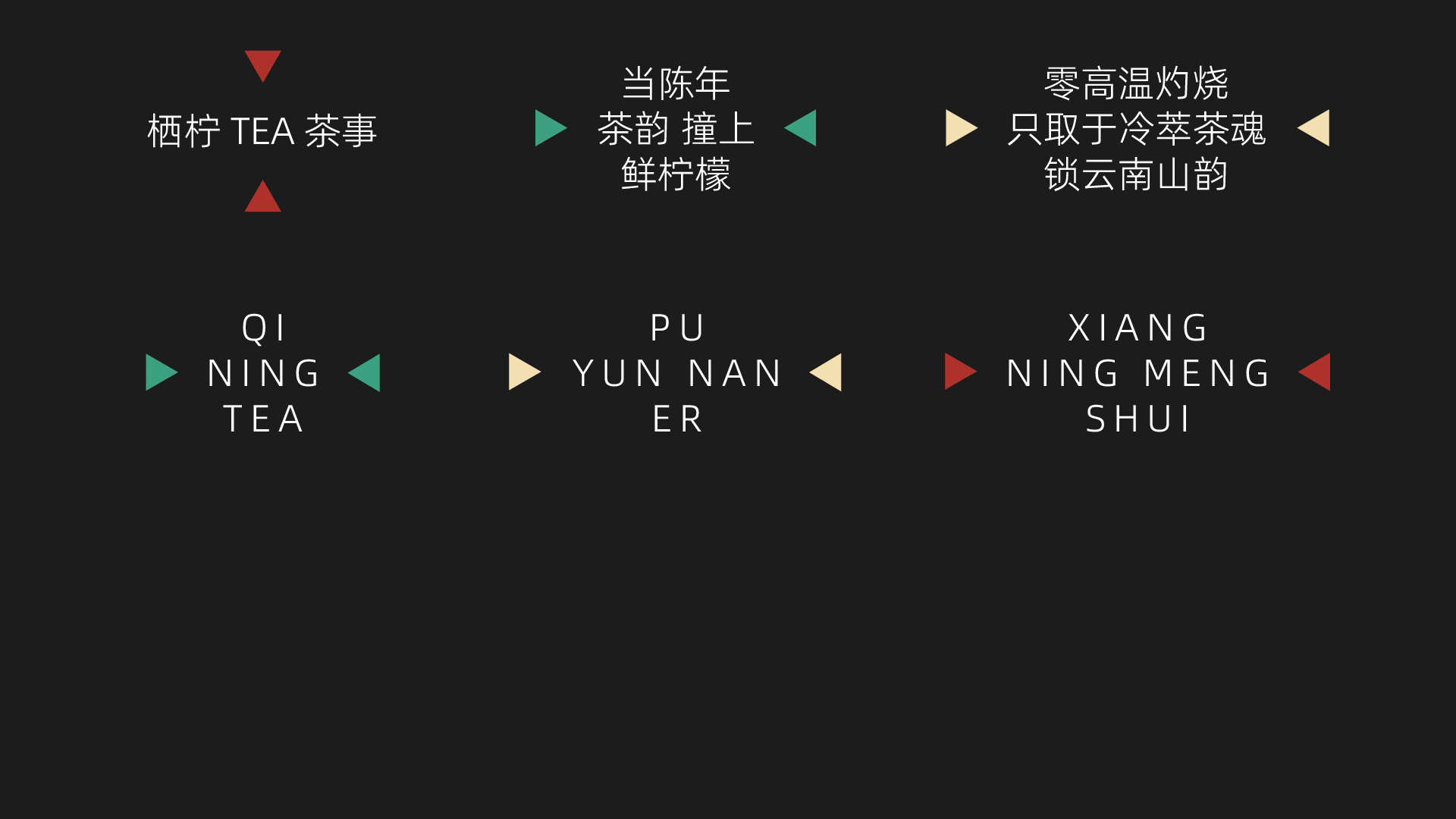 栖柠 TEA 茶事

当陈年
茶韵 撞上
鲜柠檬

零高温灼烧
只取于冷萃茶魂
锁云南山韵

QI
NING
TEA

PU
YUN NAN
ER

XIANG
NING MENG
SHUI