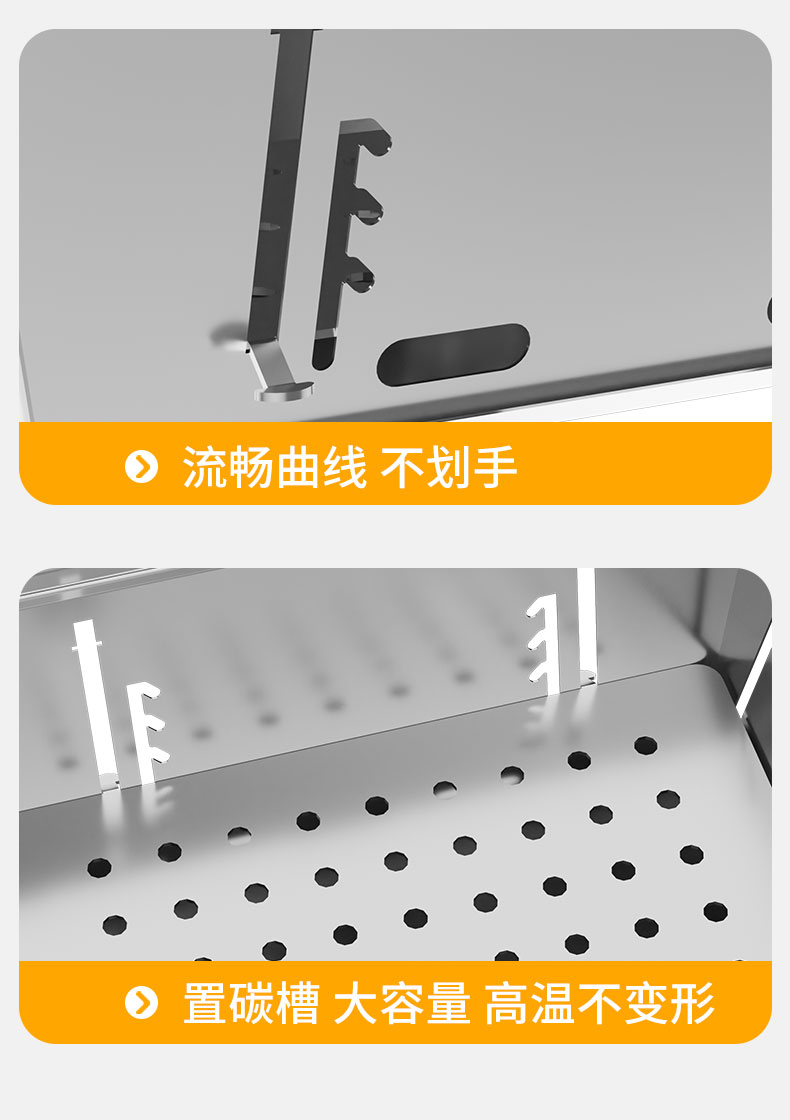 流畅曲线 不划手

置碳槽 大容量 高温不变形