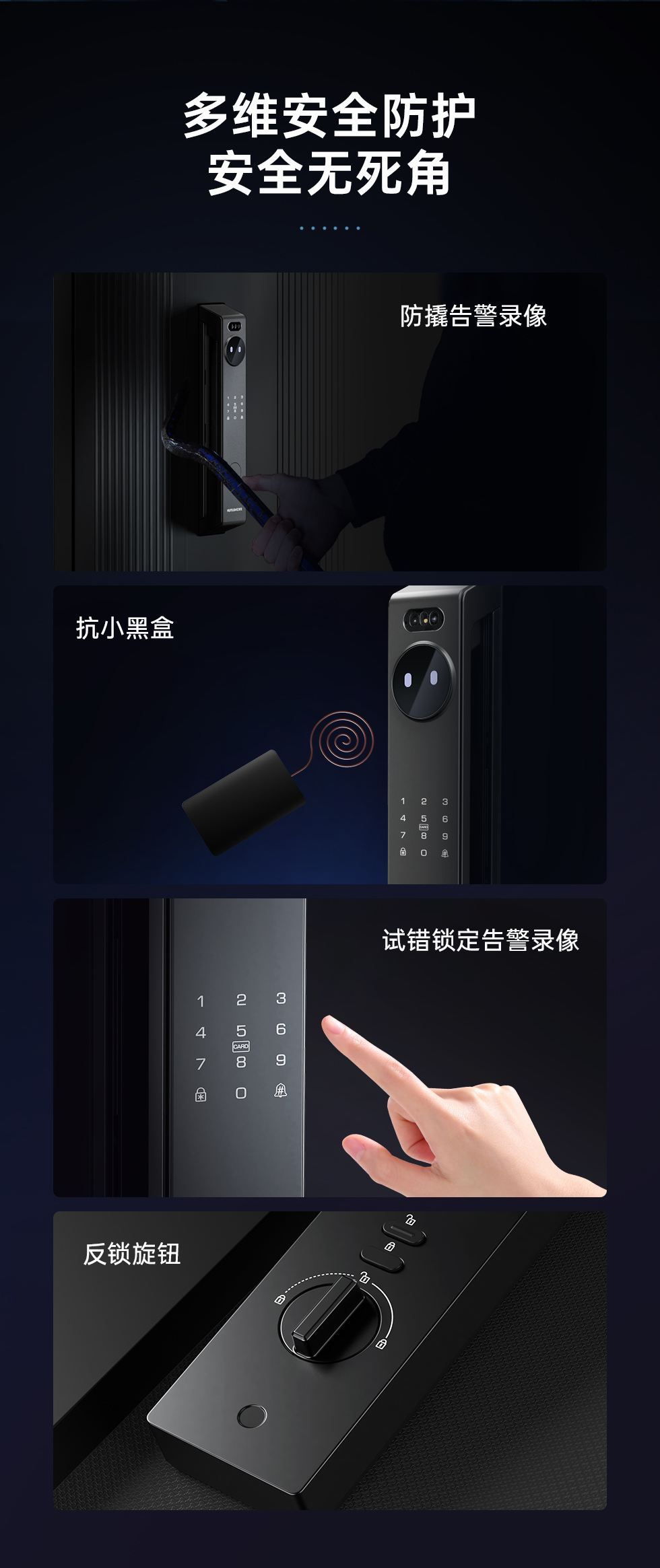 多维安全防护
安全无死角

防撬告警录像

抗小黑盒

1 2 3
4 5 6
CARD
7 8 9
0

试错锁定告警录像

1 2 3
4 5 6
CARD
7 8 9
0

反锁旋钮